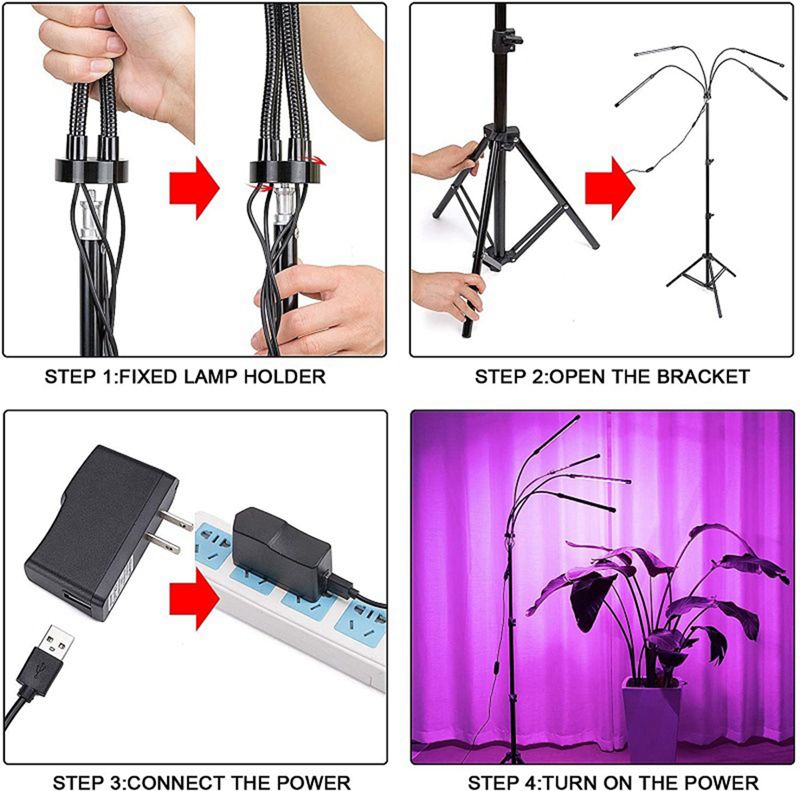 STEP 1:FIXED LAMP HOLDER

STEP 2:OPEN THE BRACKET

STEP 3:CONNECT THE POWER

STEP 4:TURN ON THE POWER