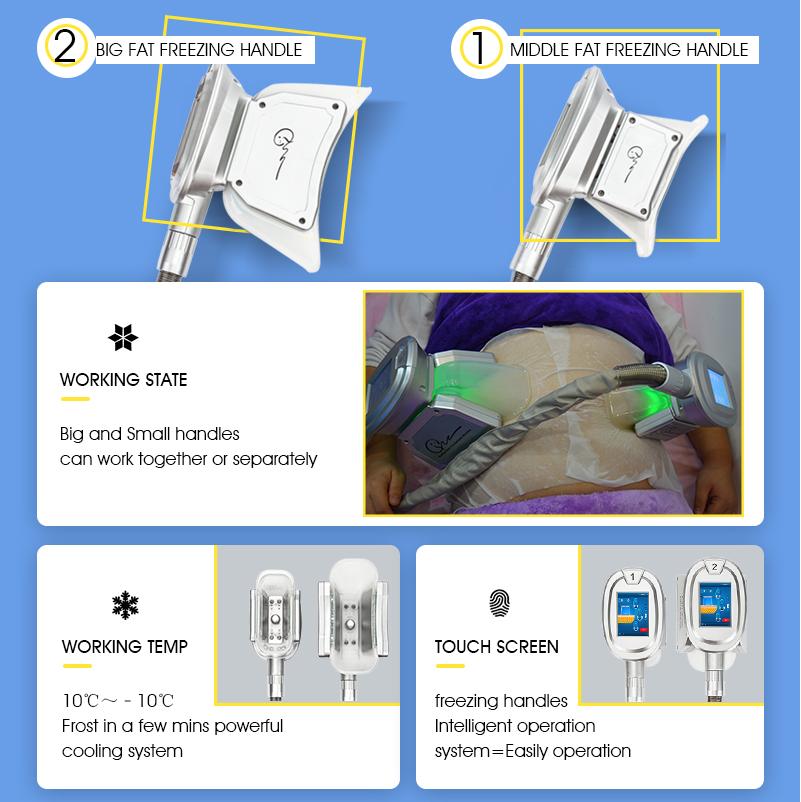 2 BIG FAT FREEZING HANDLE

1 MIDDLE FAT FREEZING HANDLE

WORKING STATE

Big and Small handles can work together or separately

WORKING TEMP

10℃～ - 10℃
Frost in a few mins powerful cooling system

1

2

TOUCH SCREEN

freezing handles
Intelligent operation system=Easily operation