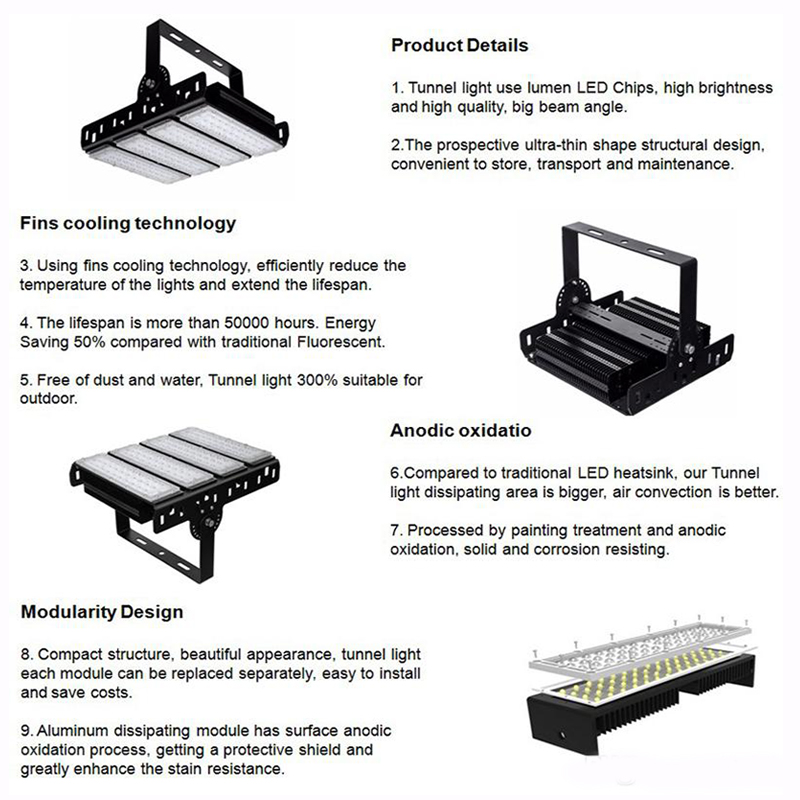 Product Details

1. Tunnel light use lumen LED Chips, high brightness and high quality, big beam angle.

2.The prospective ultra-thin shape structural design, convenient to store, transport and maintenance.

Fins cooling technology

3. Using fins cooling technology, efficiently reduce the temperature of the lights and extend the lifespan.

4. The lifespan is more than 50000 hours. Energy Saving 50% compared with traditional Fluorescent.

5. Free of dust and water, Tunnel light 300% suitable for outdoor.

Anodic oxidatio

6.Compared to traditional LED heatsink, our Tunnel light dissipating area is bigger, air convection is better.

7. Processed by painting treatment and anodic oxidation, solid and corrosion resisting.

Modularity Design

8. Compact structure, beautiful appearance, tunnel light each module can be replaced separately, easy to install and save costs.

9. Aluminum dissipating module has surface anodic oxidation process, getting a protective shield and greatly enhance the stain resistance.