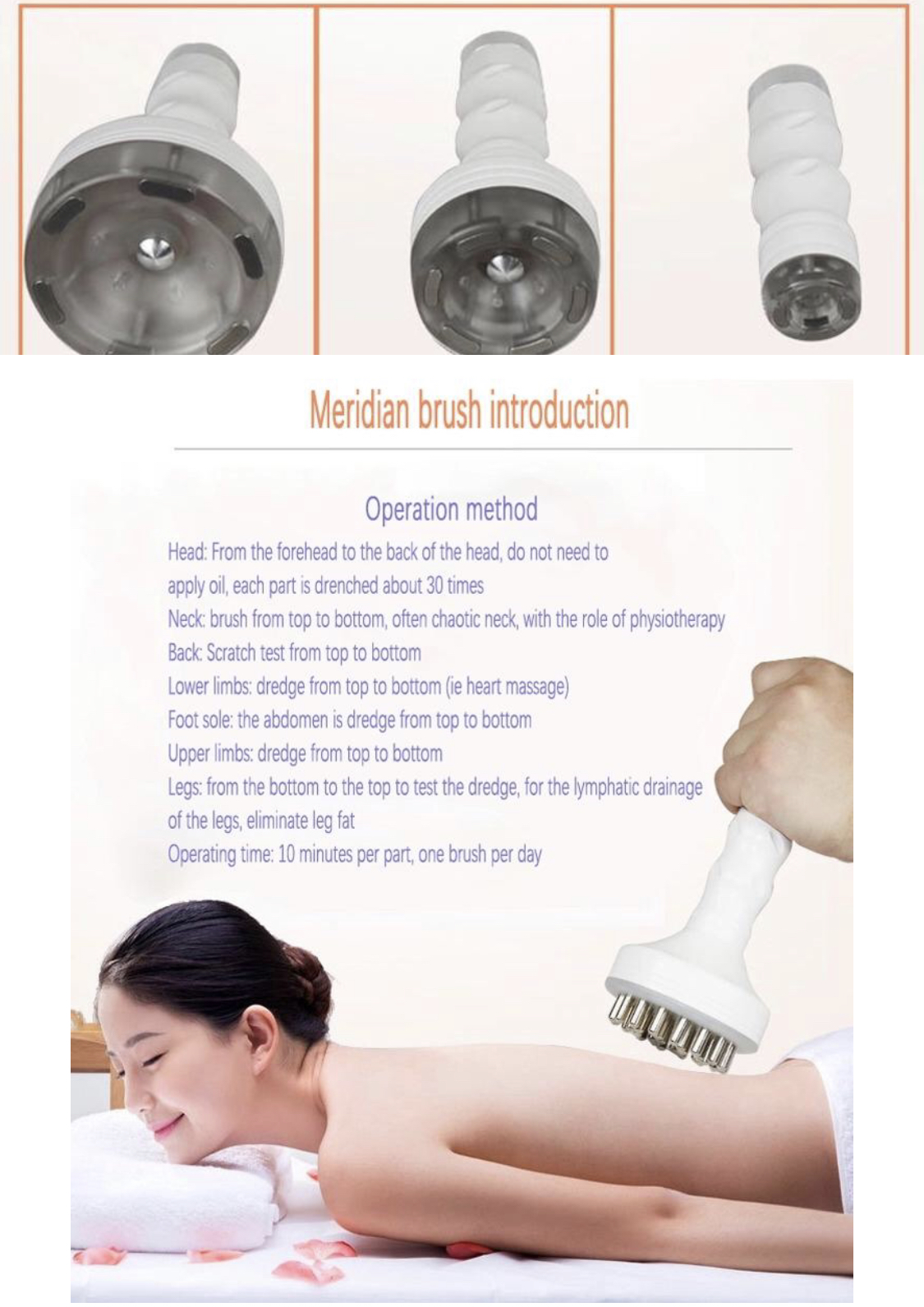 Meridian brush introduction

Operation method

Head: From the forehead to the back of the head, do not need to apply oil, each part is drenched about 30 times
Neck: brush from top to bottom, often chaotic neck, with the role of physiotherapy
Back: Scratch test from top to bottom
Lower limbs: dredge from top to bottom (ie heart massage)
Foot sole: the abdomen is dredge from top to bottom
Upper limbs: dredge from top to bottom
Legs: from the bottom to the top to test the dredge, for the lymphatic drainage of the legs, eliminate leg fat
Operating time: 10 minutes per part, one brush per day