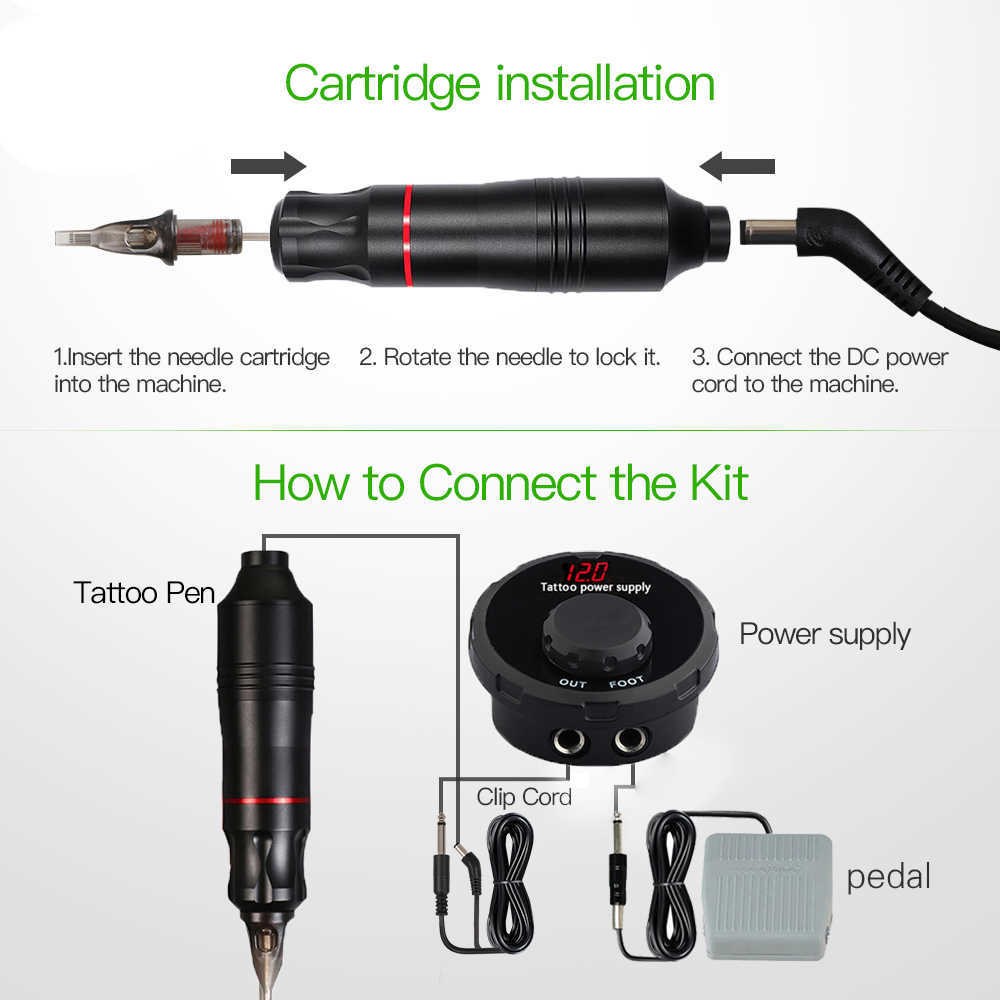 Cartridge installation

1.Insert the needle cartridge into the machine.

2. Rotate the needle to lock it.

3. Connect the DC power cord to the machine.

How to Connect the Kit

Tattoo Pen

12.0

Tattoo power supply

OUT FOOT

Power supply

Clip Cord

pedal