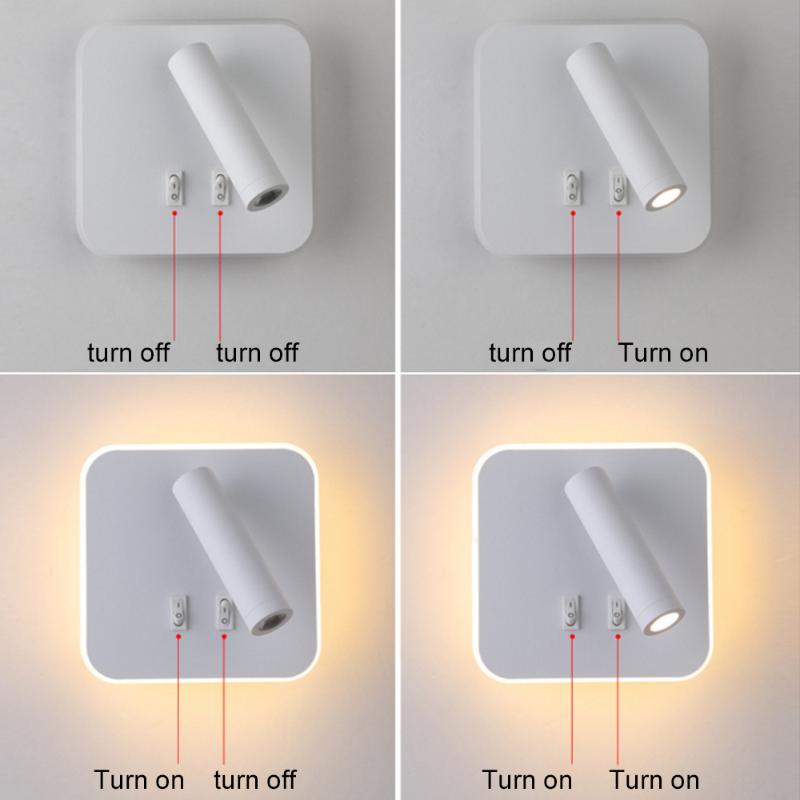 turn off turn off

turn off Turn on

Turn on turn off

Turn on Turn on