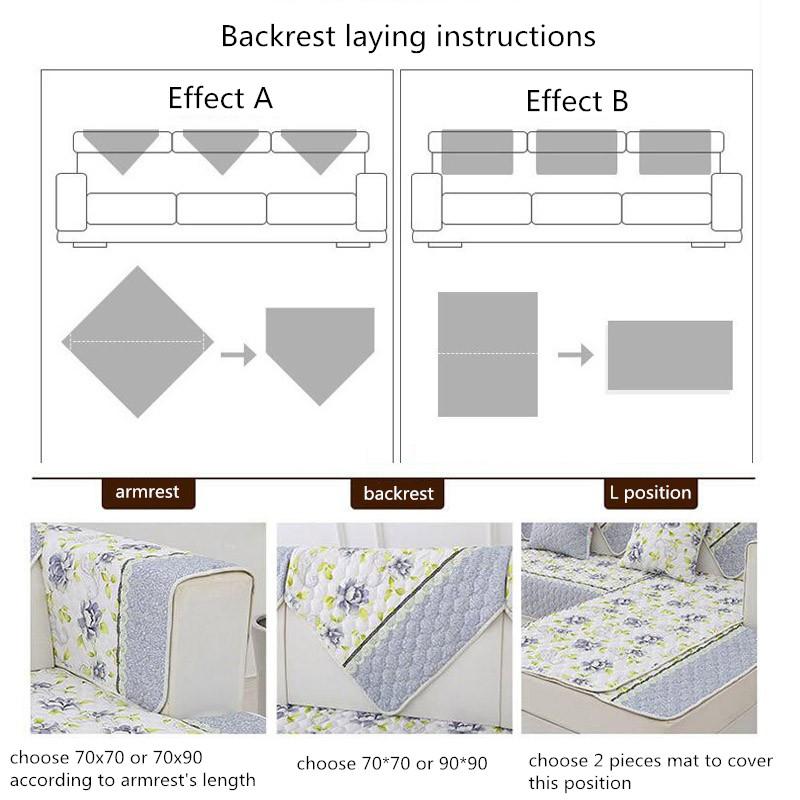 Backrest laying instructions

Effect A

Effect B

armrest

backrest

L position

choose 70x70 or 70x90 according to armrest's length

choose 70*70 or 90*90

choose 2 pieces mat to cover this position