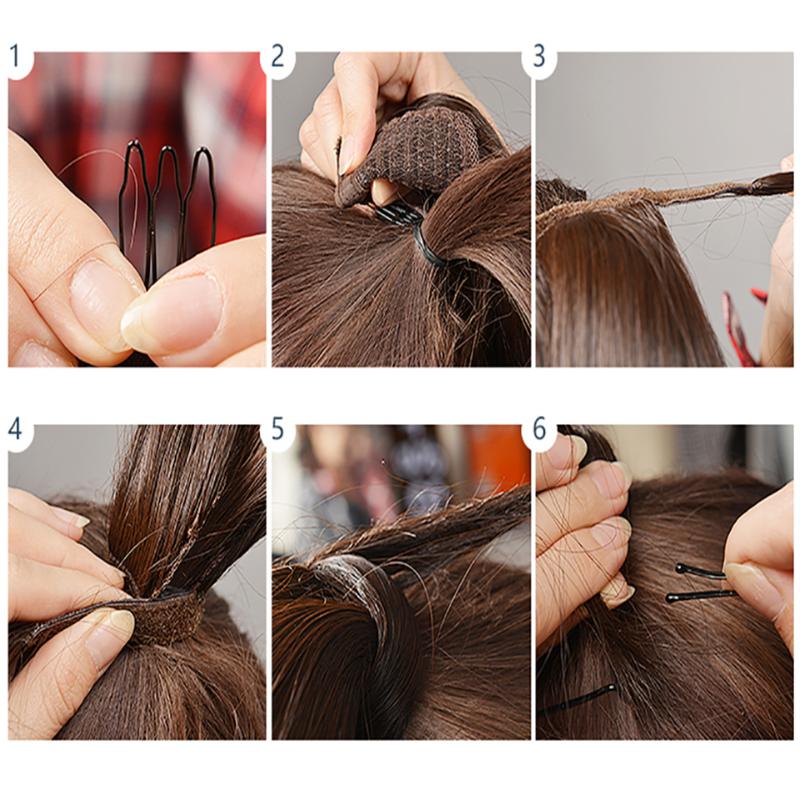 1

2

3

4

5

6