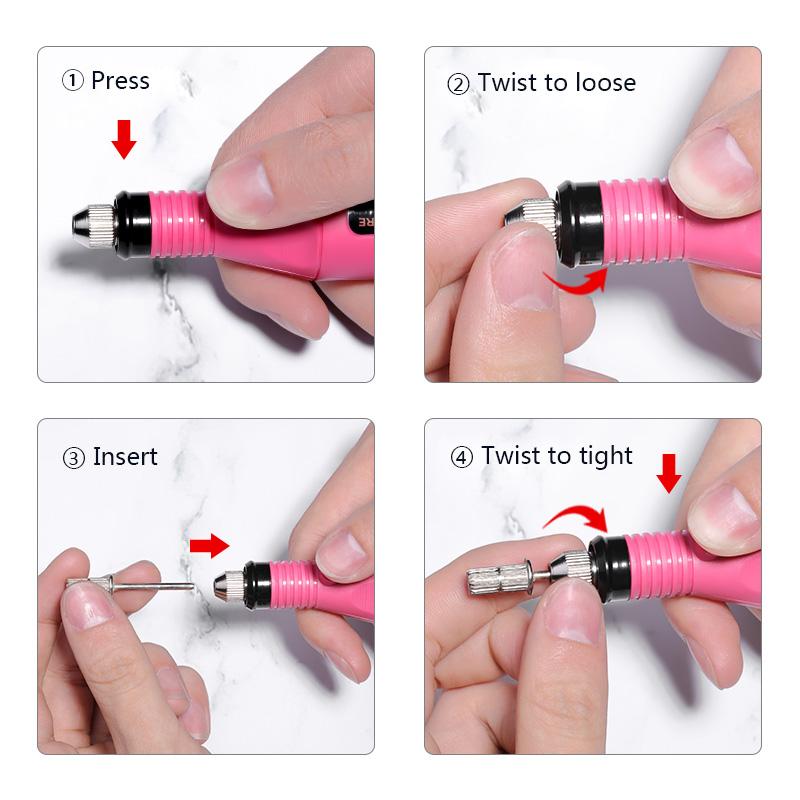 ① Press

② Twist to loose

③ Insert

④ Twist to tight