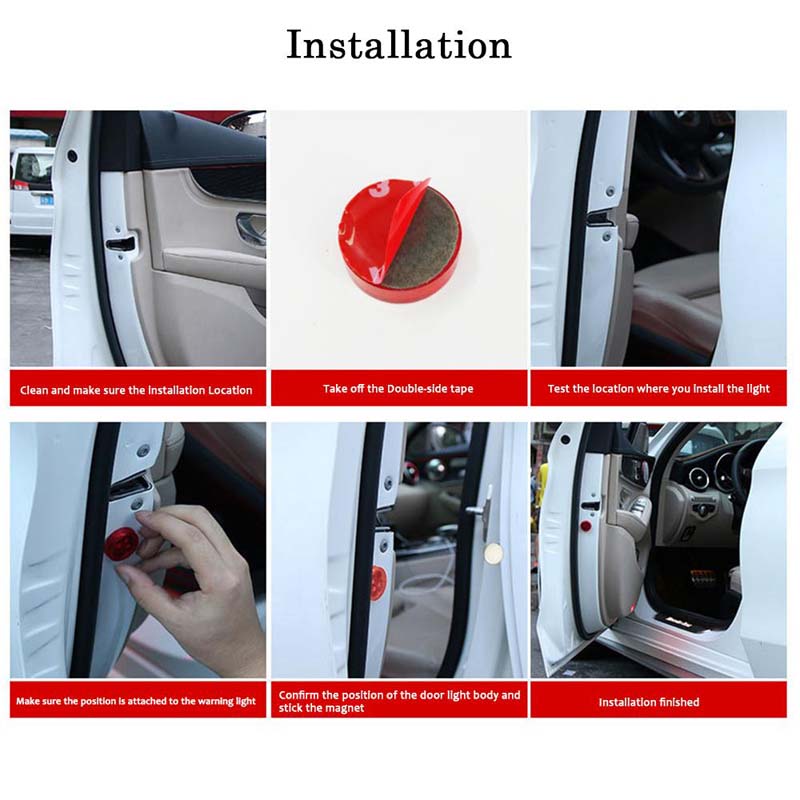 Installation

Clean and make sure the installation Location

Take off the Double-side tape

Test the location where you install the light

Make sure the position is attached to the warning light

Confirm the position of the door light body and stick the magnet

Installation finished