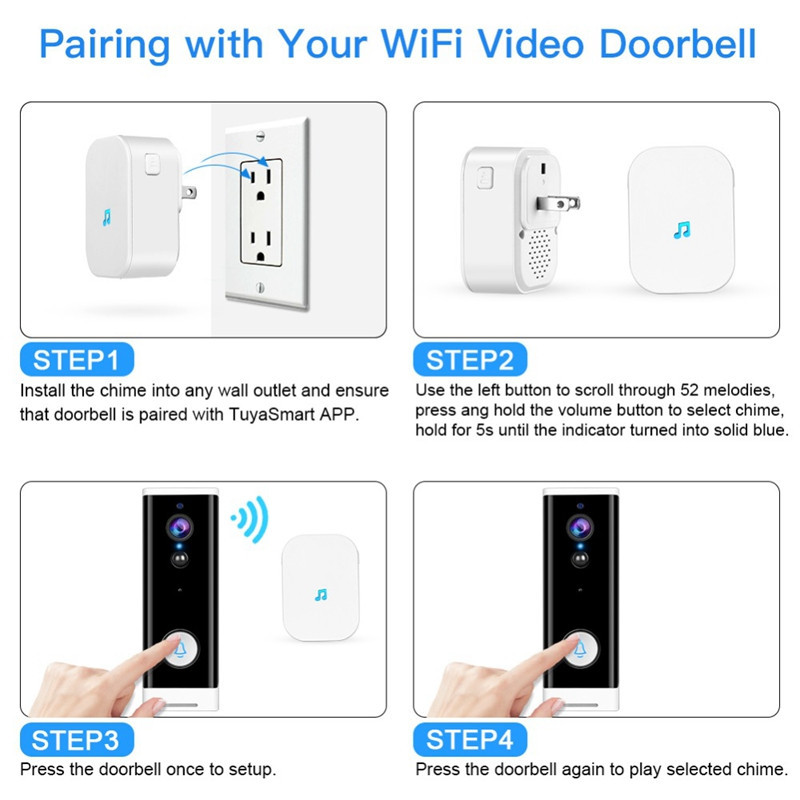 Pairing with Your WiFi Video Doorbell

STEP1
Install the chime into any wall outlet and ensure that doorbell is paired with TuyaSmart APP.

STEP2
Use the left button to scroll through 52 melodies, press ang hold the volume button to select chime, hold for 5s until the indicator turned into solid blue.

STEP3
Press the doorbell once to setup.

STEP4
Press the doorbell again to play selected chime.