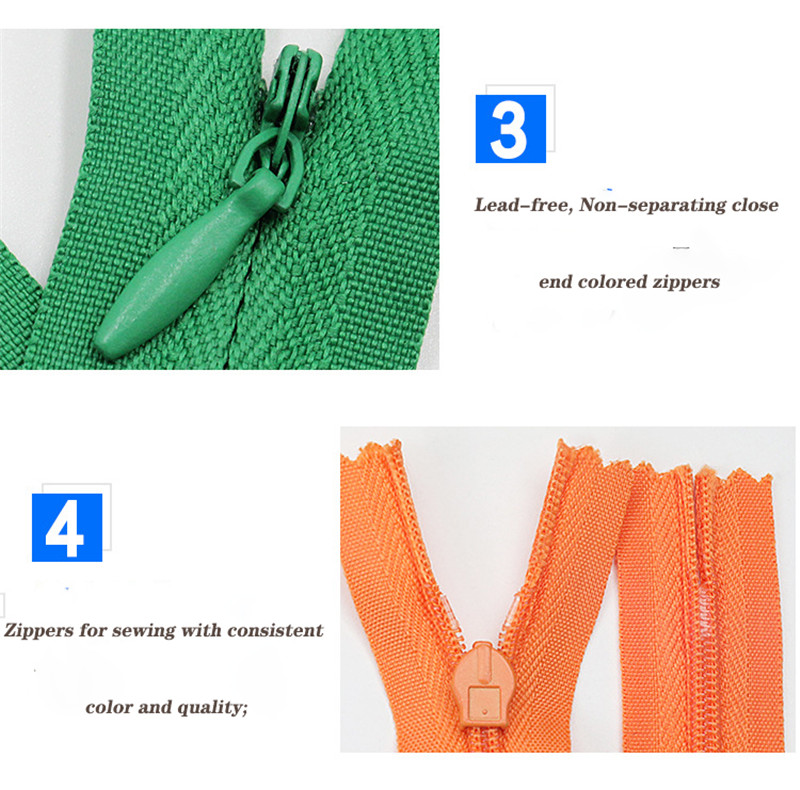 3

Lead-free, Non-separating close

end colored zippers

4

Zippers for sewing with consistent

color and quality;