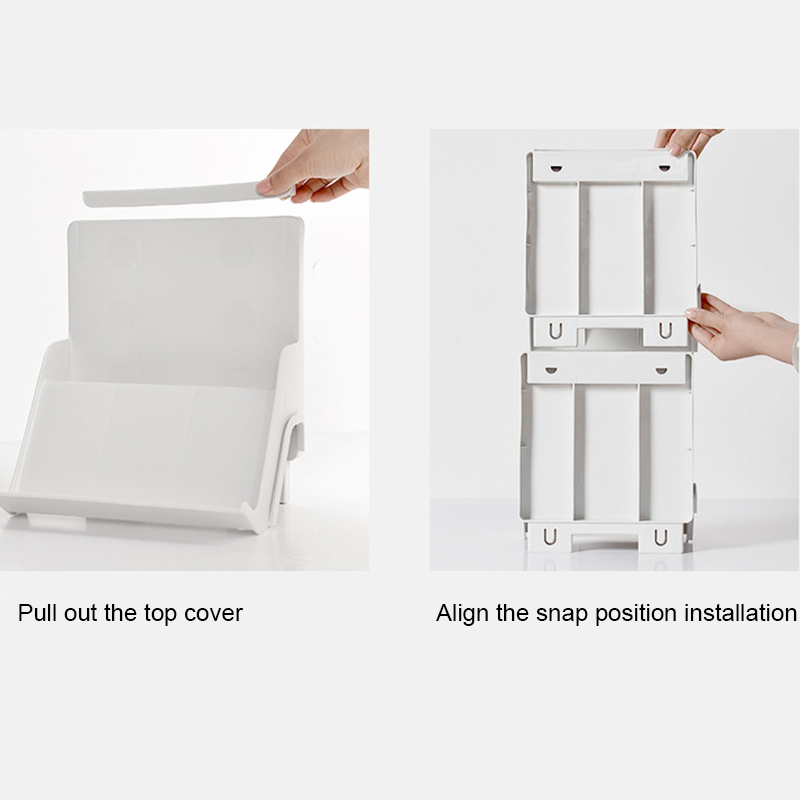 Pull out the top cover

Align the snap position installation