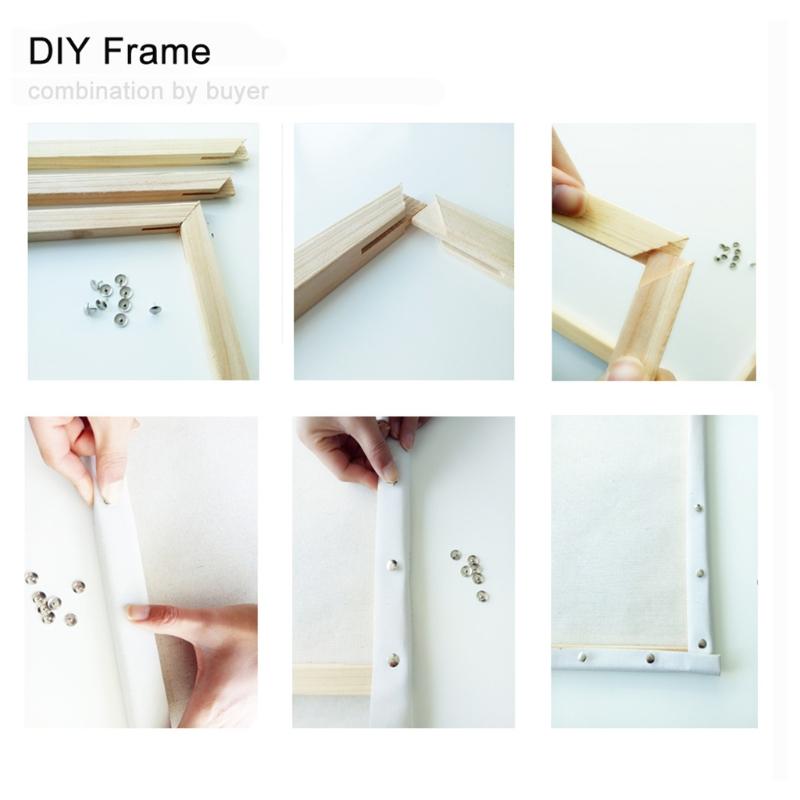 DIY Frame

combination by buyer