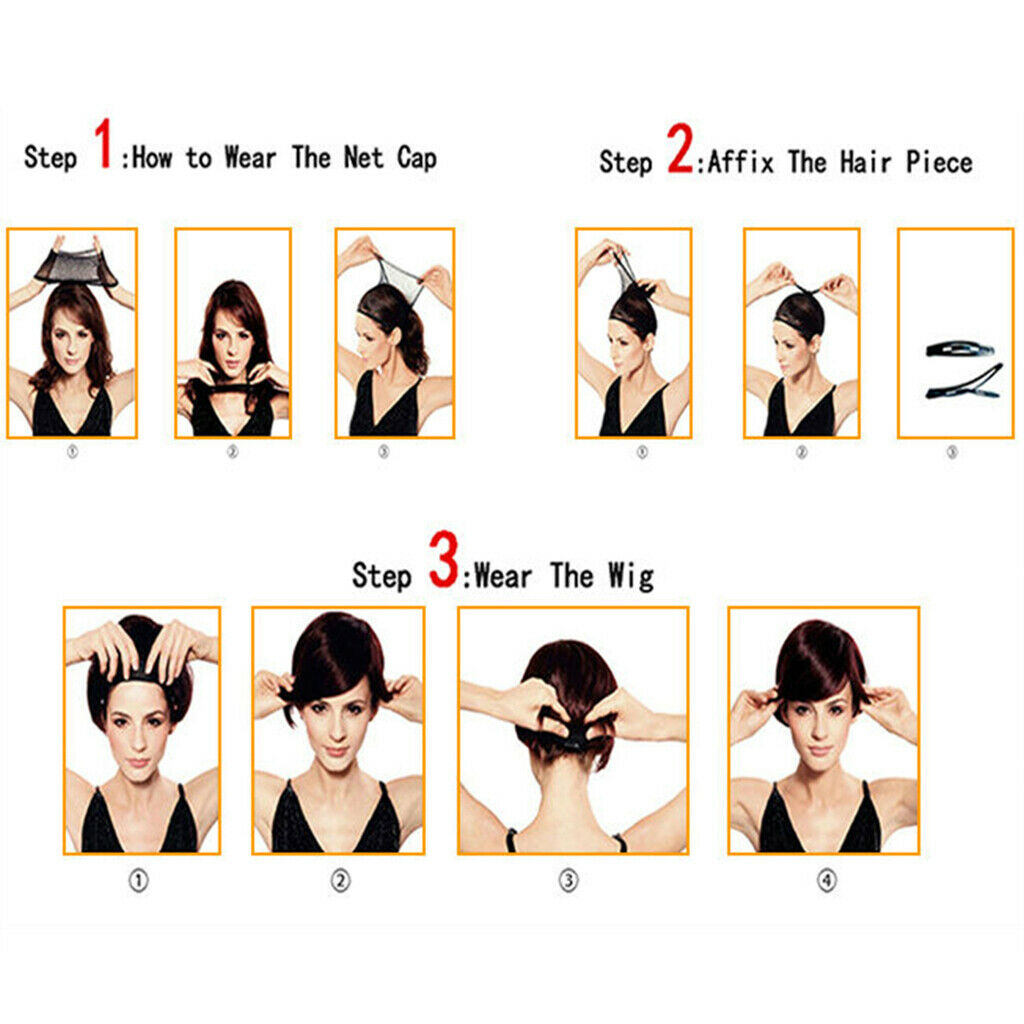 Step 1:How to Wear The Net Cap

①

②

③

Step 2:Affix The Hair Piece

①

②

③

Step 3:Wear The Wig

①

②

③

④