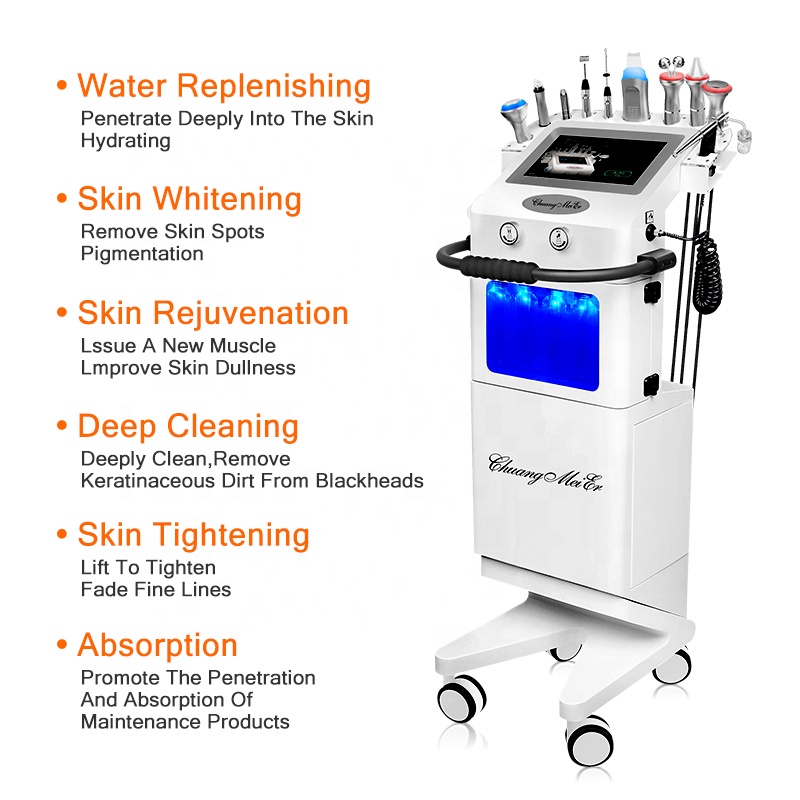 • Water Replenishing
Penetrate Deeply Into The Skin
Hydrating

• Skin Whitening
Remove Skin Spots
Pigmentation

• Skin Rejuvenation
Lssue A New Muscle
Lmprove Skin Dullness

• Deep Cleaning
Deeply Clean,Remove
Keratinaceous Dirt From Blackheads

• Skin Tightening
Lift To Tighten
Fade Fine Lines

• Absorption
Promote The Penetration
And Absorption Of
Maintenance Products

ChuangMeiEr

ChuangMeiEr