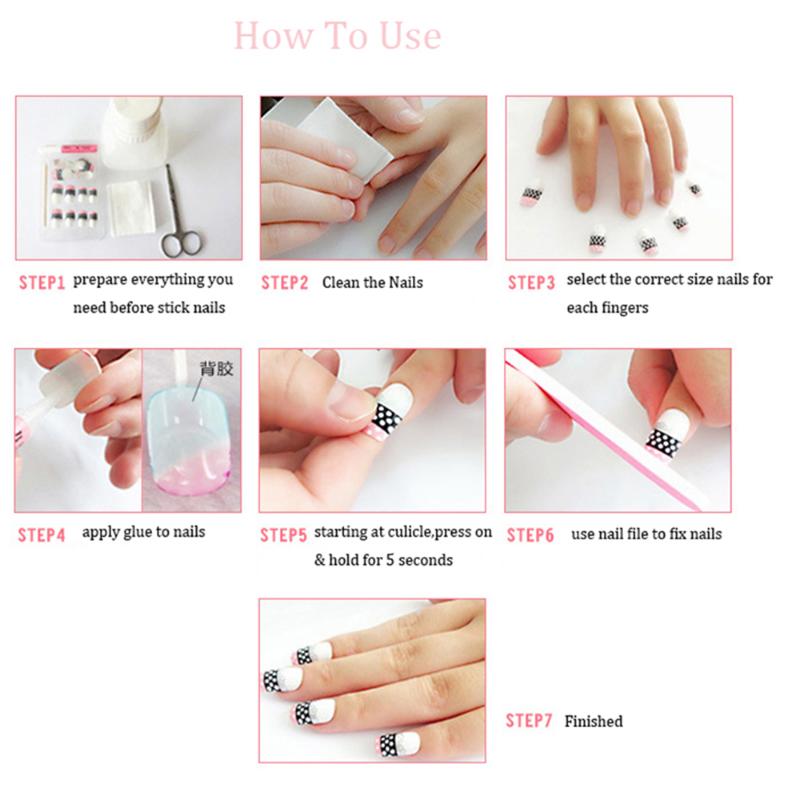 How To Use

STEP1 prepare everything you need before stick nails

STEP2 Clean the Nails

STEP3 select the correct size nails for each fingers

背胶

STEP4 apply glue to nails

STEP5 starting at culicle,press on & hold for 5 seconds

STEP6 use nail file to fix nails

STEP7 Finished