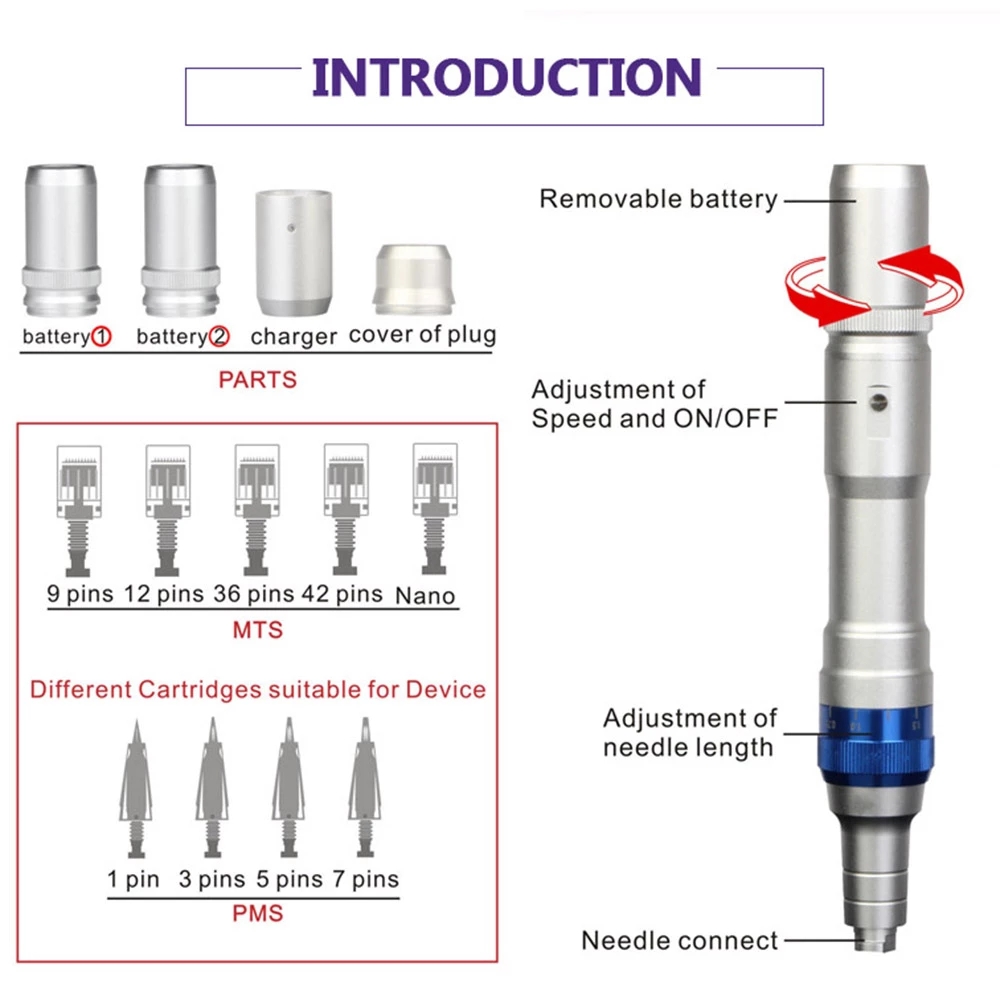 INTRODUCTION

battery① battery② charger cover of plug

PARTS

9 pins 12 pins 36 pins 42 pins Nano

MTS

Different Cartridges suitable for Device

1 pin 3 pins 5 pins 7 pins

PMS

Removable battery

Adjustment of Speed and ON/OFF

Adjustment of needle length

Needle connect