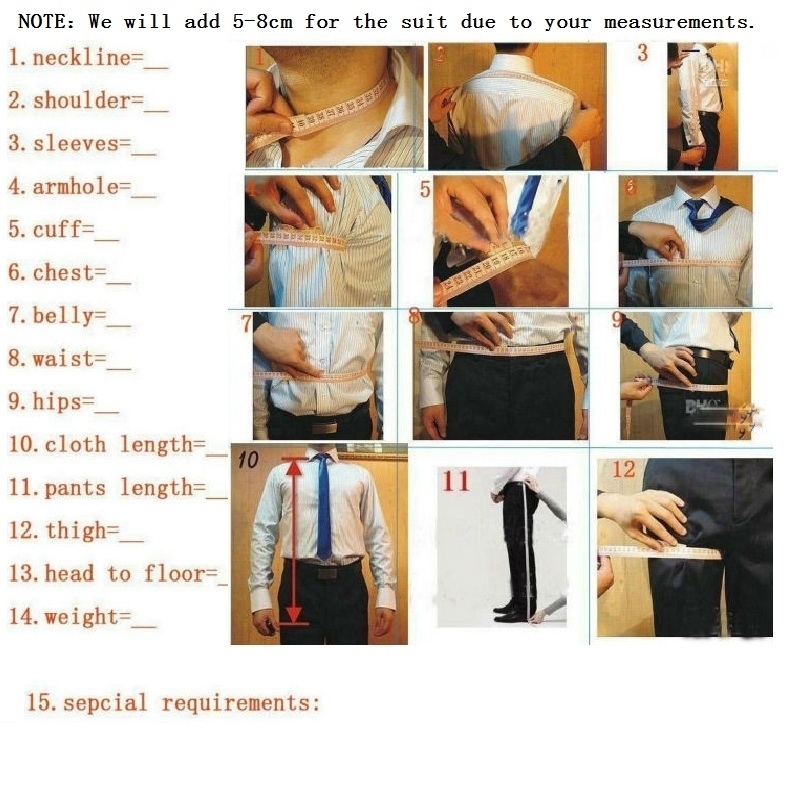 NOTE: We will add 5-8cm for the suit due to your measurements.

1. neckline=__
2. shoulder=__
3. sleeves=__
4. armhole=__
5. cuff=__
6. chest=__
7. belly=__
8. waist=__
9. hips=__
10. cloth length=__
11. pants length=__
12. thigh=__
13. head to floor=_
14. weight=__

1 2 3 4 5 6 7 8 9 10 11 12

15. sepcial requirements: