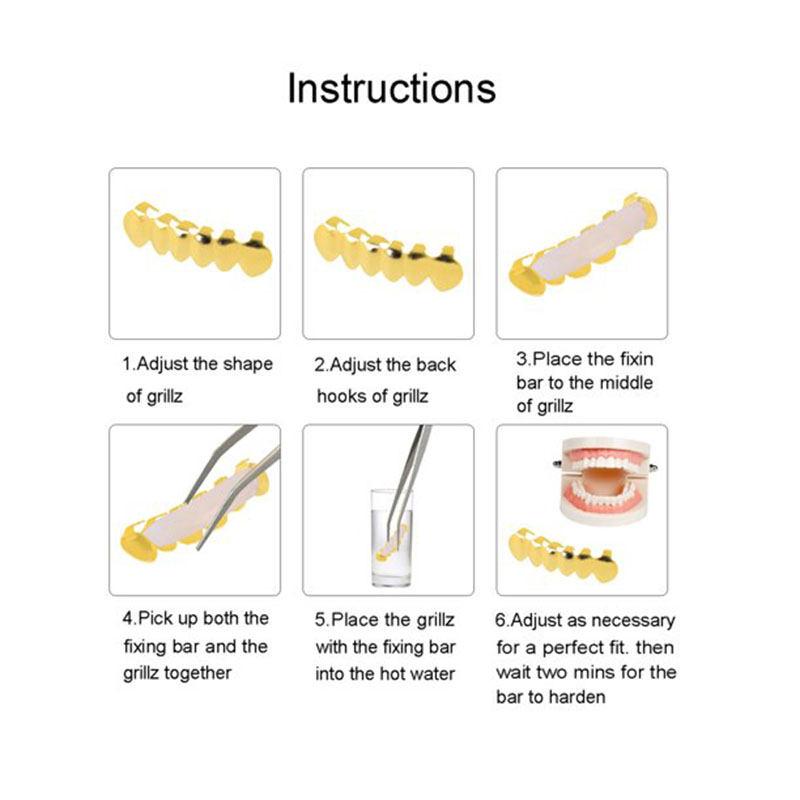 Instructions

1.Adjust the shape of grillz

2.Adjust the back hooks of grillz

3.Place the fixin bar to the middle of grillz

4.Pick up both the fixing bar and the grillz together

5.Place the grillz with the fixing bar into the hot water

6.Adjust as necessary for a perfect fit. then wait two mins for the bar to harden