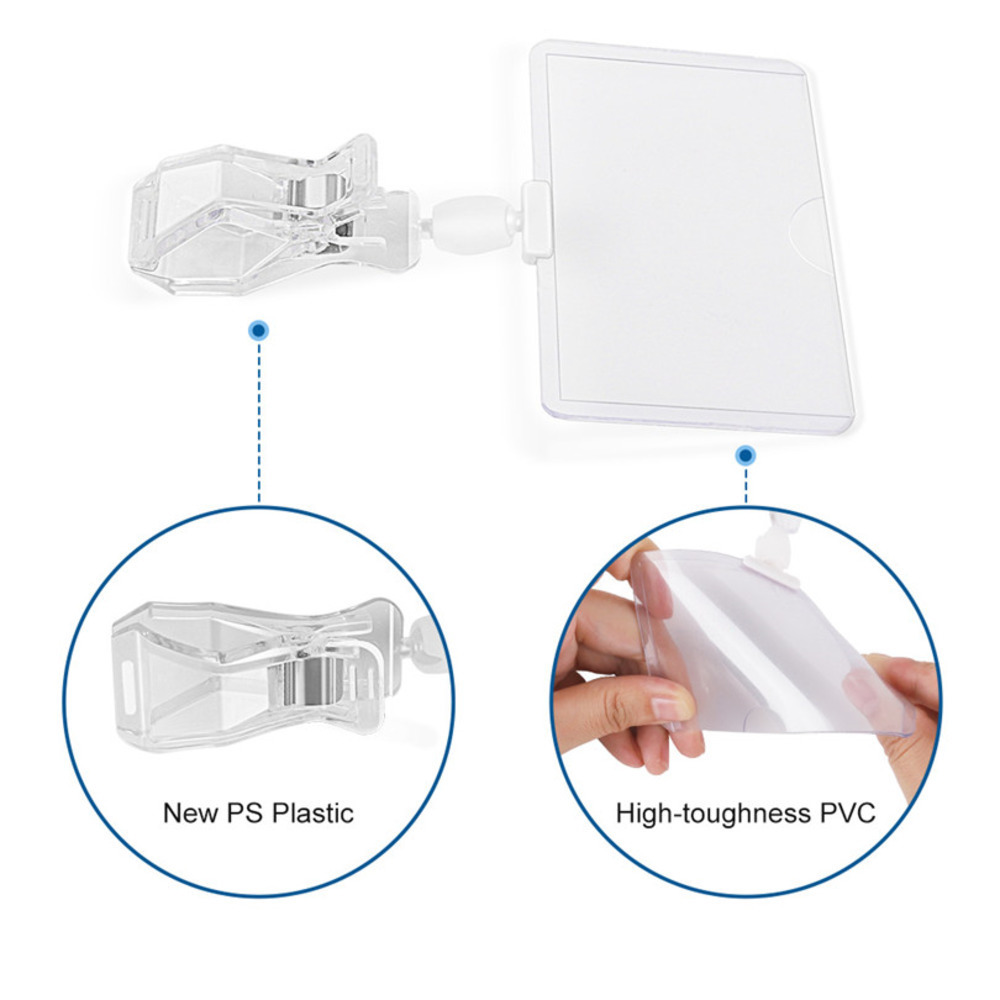 New PS Plastic

High-toughness PVC