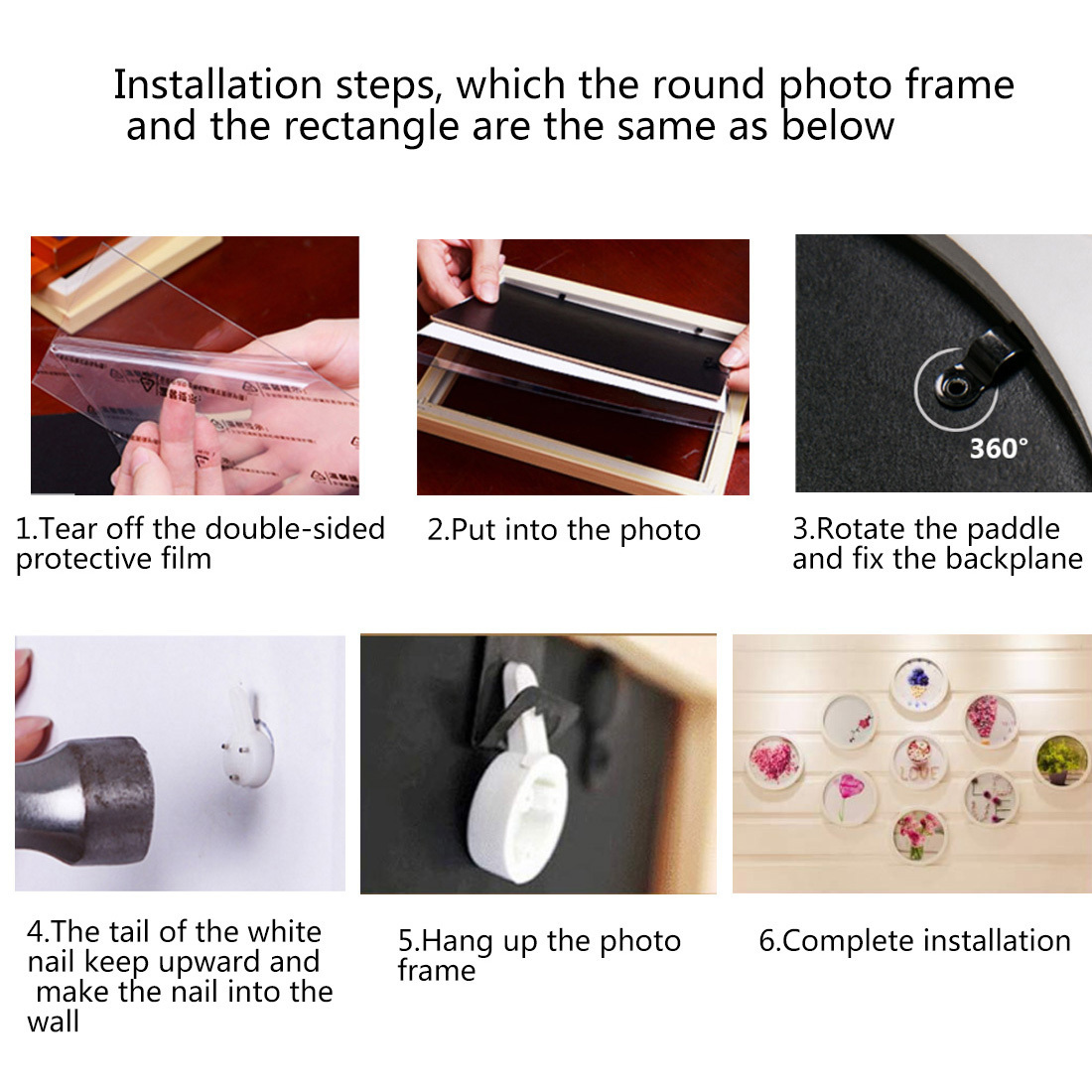 Installation steps, which the round photo frame and the rectangle are the same as below

1.Tear off the double-sided protective film

2.Put into the photo

360°

3.Rotate the paddle and fix the backplane

4.The tail of the white nail keep upward and make the nail into the wall

5.Hang up the photo frame

LOVE

6.Complete installation