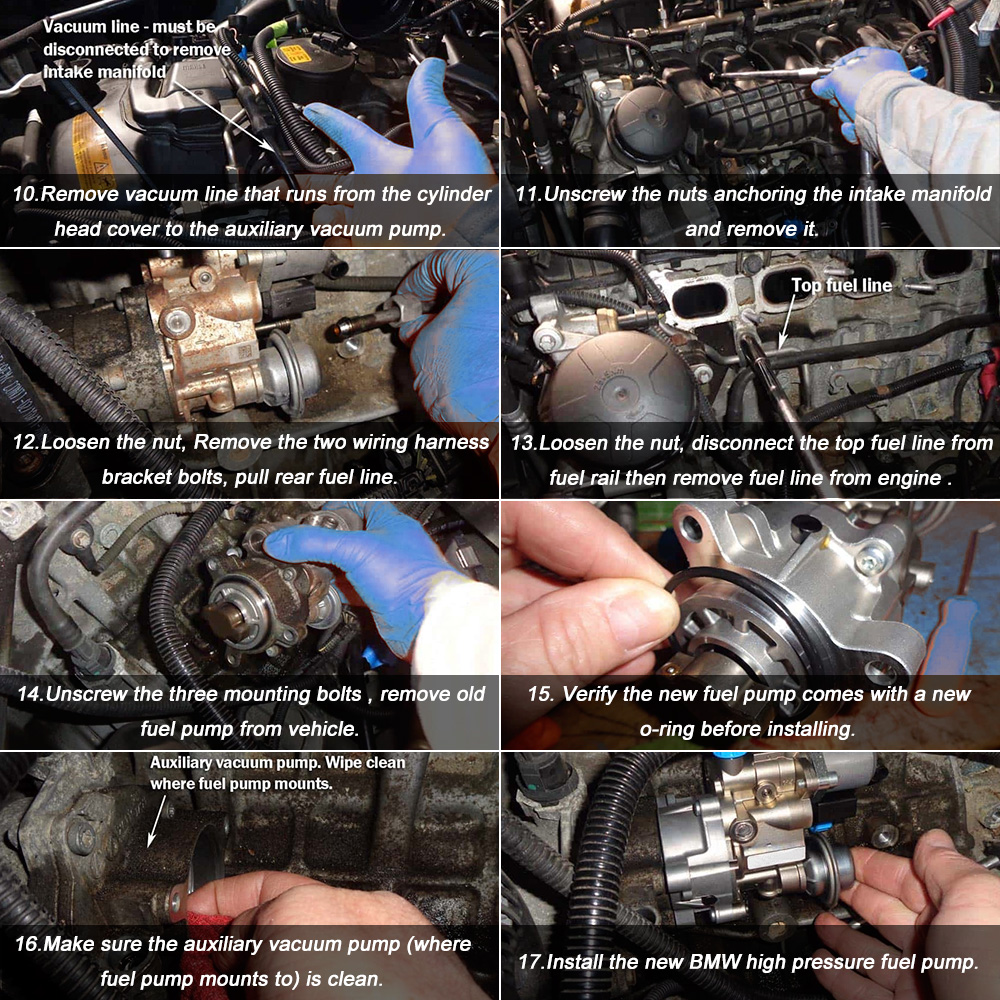 Vacuum line - must be disconnected to remove Intake manifold

10.Remove vacuum line that runs from the cylinder head cover to the auxiliary vacuum pump.

11.Unscrew the nuts anchoring the intake manifold and remove it.

12.Loosen the nut, Remove the two wiring harness bracket bolts, pull rear fuel line.

Top fuel line

13.Loosen the nut, disconnect the top fuel line from fuel rail then remove fuel line from engine .

14.Unscrew the three mounting bolts , remove old fuel pump from vehicle.

15. Verify the new fuel pump comes with a new o-ring before installing.

Auxiliary vacuum pump. Wipe clean where fuel pump mounts.

16.Make sure the auxiliary vacuum pump (where fuel pump mounts to) is clean.

17.Install the new BMW high pressure fuel pump.