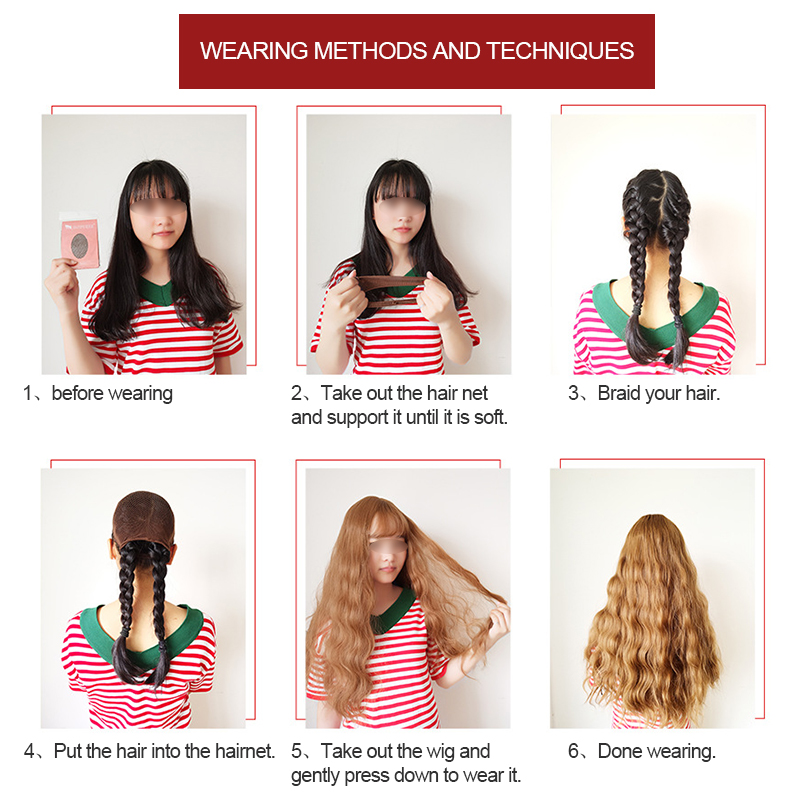 WEARING METHODS AND TECHNIQUES

1、before wearing

2、Take out the hair net and support it until it is soft.

3、Braid your hair.

4、Put the hair into the hairnet.

5、Take out the wig and gently press down to wear it.

6、Done wearing.