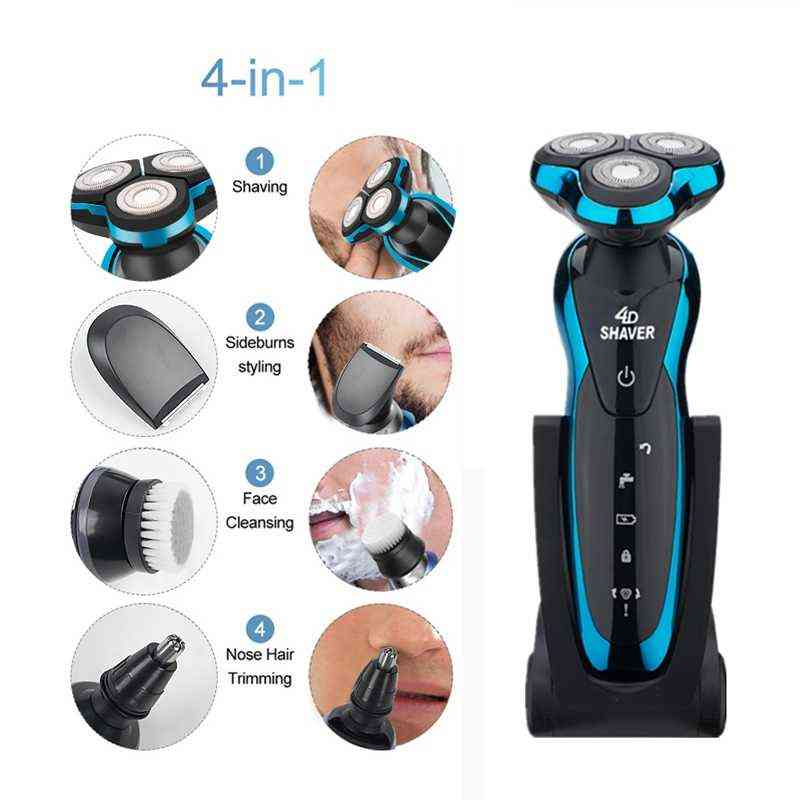 4-in-1

1
Shaving

2
Sideburns styling

3
Face Cleansing

4
Nose Hair Trimming

4D
SHAVER