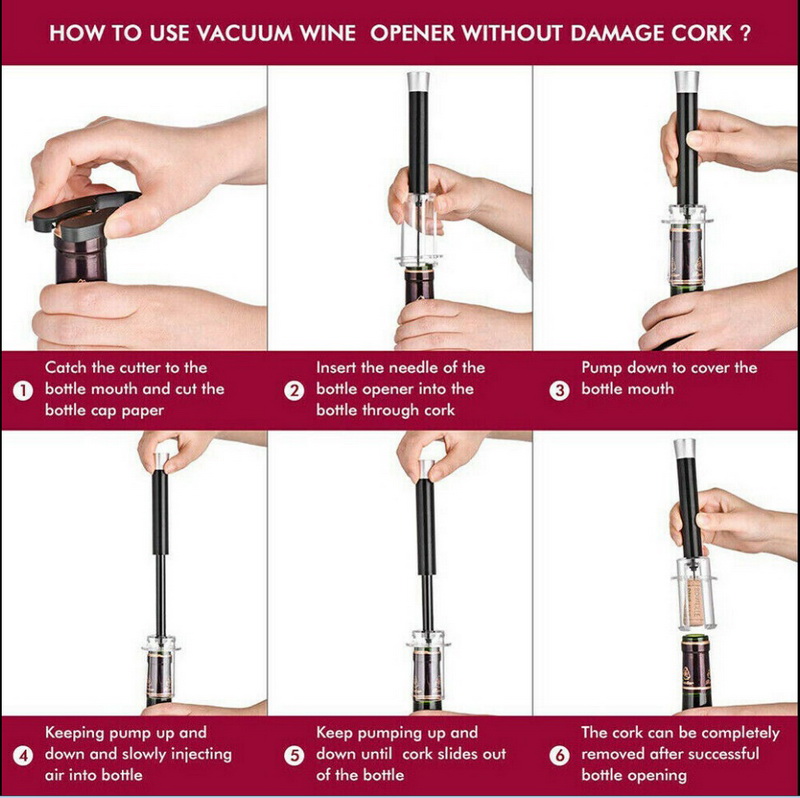 HOW TO USE VACUUM WINE OPENER WITHOUT DAMAGE CORK ?

1 Catch the cutter to the bottle mouth and cut the bottle cap paper

2 Insert the needle of the bottle opener into the bottle through cork

3 Pump down to cover the bottle mouth

4 Keeping pump up and down and slowly injecting air into bottle

5 Keep pumping up and down until cork slides out of the bottle

6 The cork can be completely removed after successful bottle opening