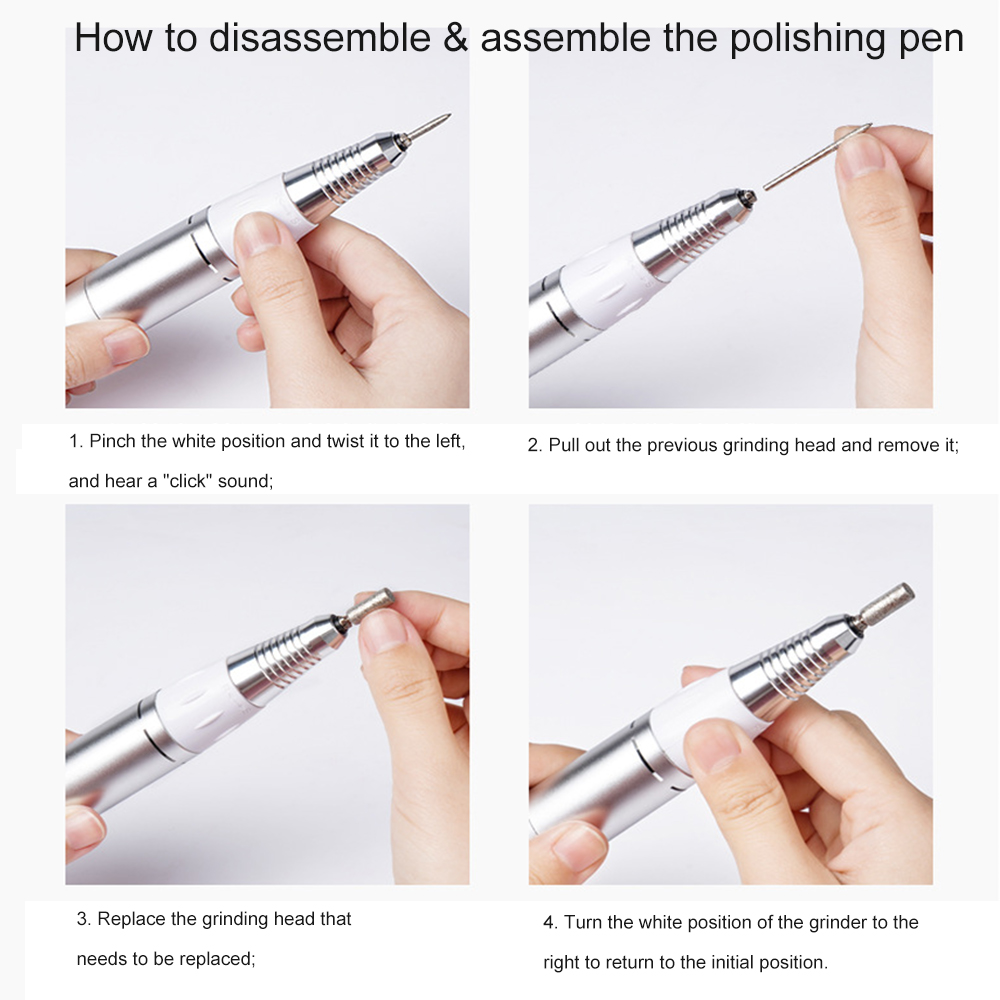 How to disassemble & assemble the polishing pen

1. Pinch the white position and twist it to the left, and hear a "click" sound;

2. Pull out the previous grinding head and remove it;

3. Replace the grinding head that needs to be replaced;

4. Turn the white position of the grinder to the right to return to the initial position.