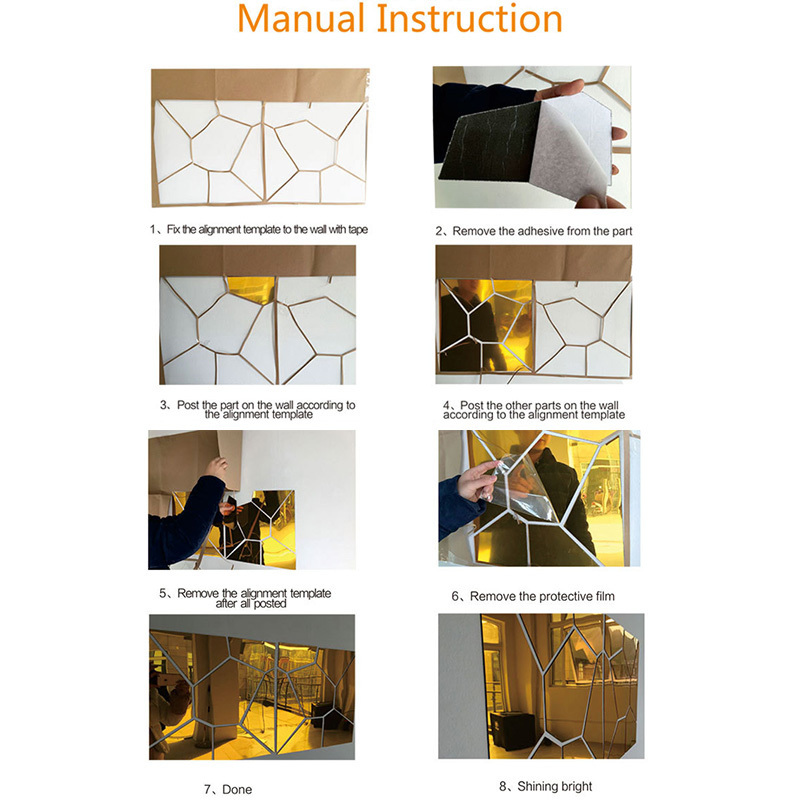 Manual Instruction

1、Fix the alignment template to the wall with tape

2、Remove the adhesive from the part

3、Post the part on the wall according to the alignment template

4、Post the other parts on the wall according to the alignment template

5、Remove the alignment template after all posted

6、Remove the protective film

7、Done

8、Shining bright