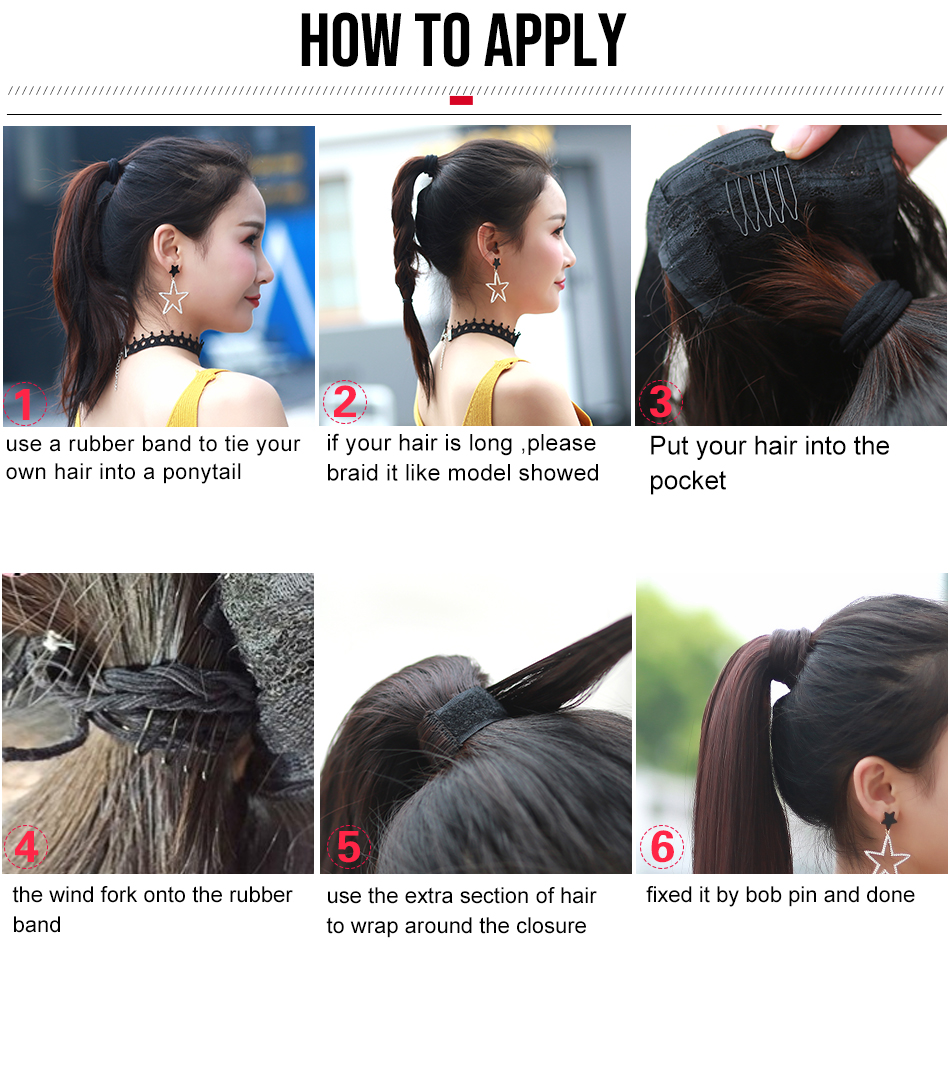 HOW TO APPLY

1
use a rubber band to tie your own hair into a ponytail

2
if your hair is long ,please braid it like model showed

3
Put your hair into the pocket

4
the wind fork onto the rubber band

5
use the extra section of hair to wrap around the closure

6
fixed it by bob pin and done