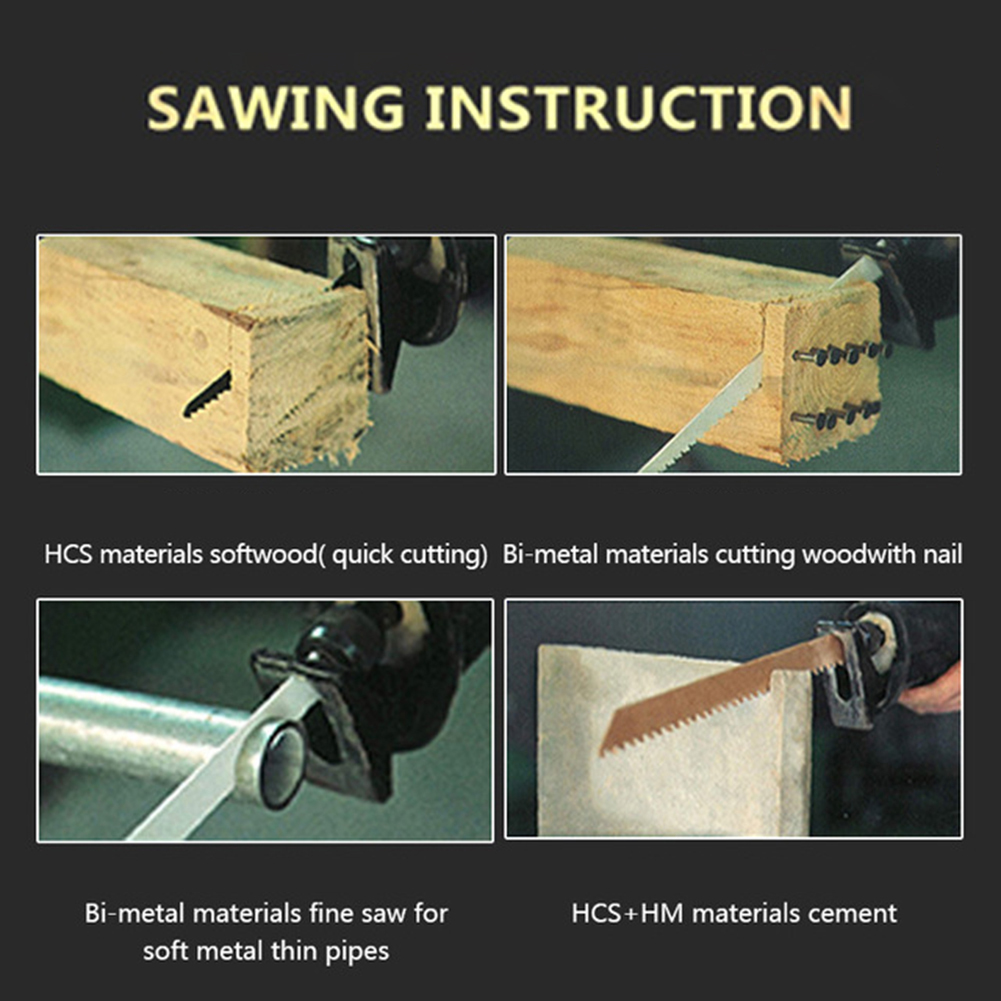 SAWING INSTRUCTION

HCS materials softwood( quick cutting)

Bi-metal materials cutting woodwith nail

Bi-metal materials fine saw for soft metal thin pipes

HCS+HM materials cement