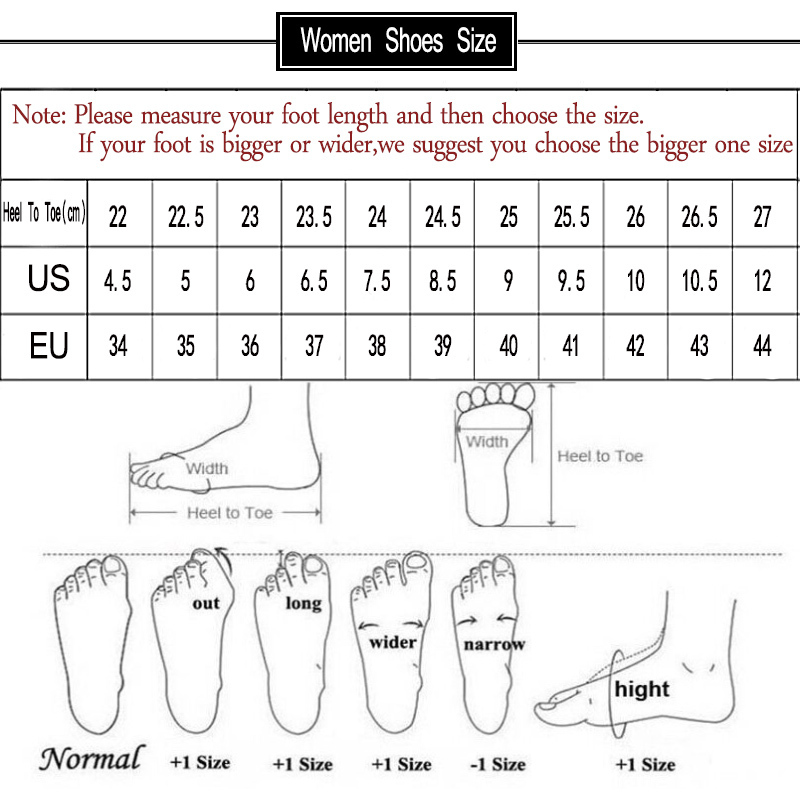 Women Shoes Size

Note: Please measure your foot length and then choose the size.
If your foot is bigger or wider,we suggest you choose the bigger one size

| Heel To Toe(cm) | 22 | 22.5 | 23 | 23.5 | 24 | 24.5 | 25 | 25.5 | 26 | 26.5 | 27 |
|---|---|---|---|---|---|---|---|---|---|---|---|
| US | 4.5 | 5 | 6 | 6.5 | 7.5 | 8.5 | 9 | 9.5 | 10 | 10.5 | 12 |
| EU | 34 | 35 | 36 | 37 | 38 | 39 | 40 | 41 | 42 | 43 | 44 |

Width
Heel to Toe
Width
Heel to Toe

out
long
wider
narrow
hight

Normal
+1 Size
+1 Size
+1 Size
-1 Size
+1 Size