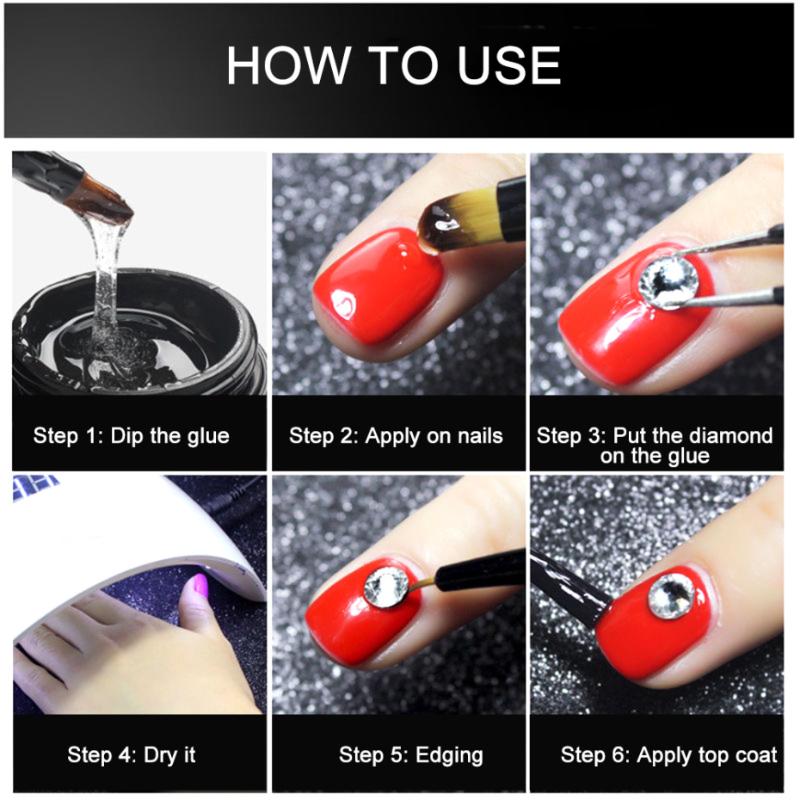 HOW TO USE

Step 1: Dip the glue

Step 2: Apply on nails

Step 3: Put the diamond on the glue

Step 4: Dry it

Step 5: Edging

Step 6: Apply top coat