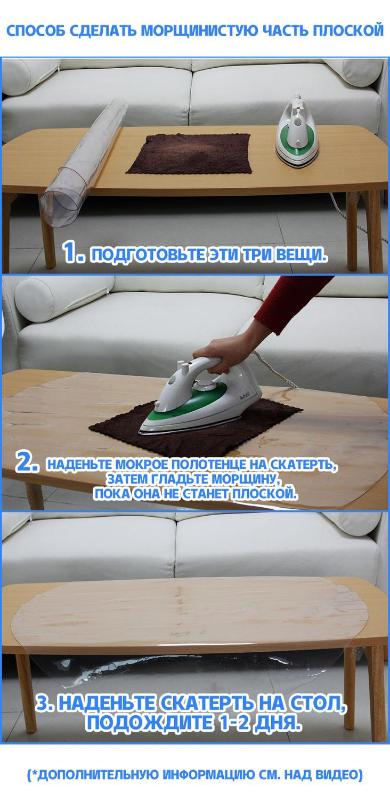 СПОСОБ СДЕЛАТЬ МОРЩИНИСТУЮ ЧАСТЬ ПЛОСКОЙ

1. ПОДГОТОВЬТЕ ЭТИ ТРИ ВЕЩИ.

2. НАДЕНЬТЕ МОКРОЕ ПОЛОТЕНЦЕ НА СКАТЕРТЬ, ЗАТЕМ ГЛАДЬТЕ МОРЩИНУ, ПОКА ОНА НЕ СТАНЕТ ПЛОСКОЙ.

3. НАДЕНЬТЕ СКАТЕРТЬ НА СТОЛ, ПОДОЖДИТЕ 1-2 ДНЯ.

(*ДОПОЛНИТЕЛЬНУЮ ИНФОРМАЦИЮ СМ. НАД ВИДЕО)