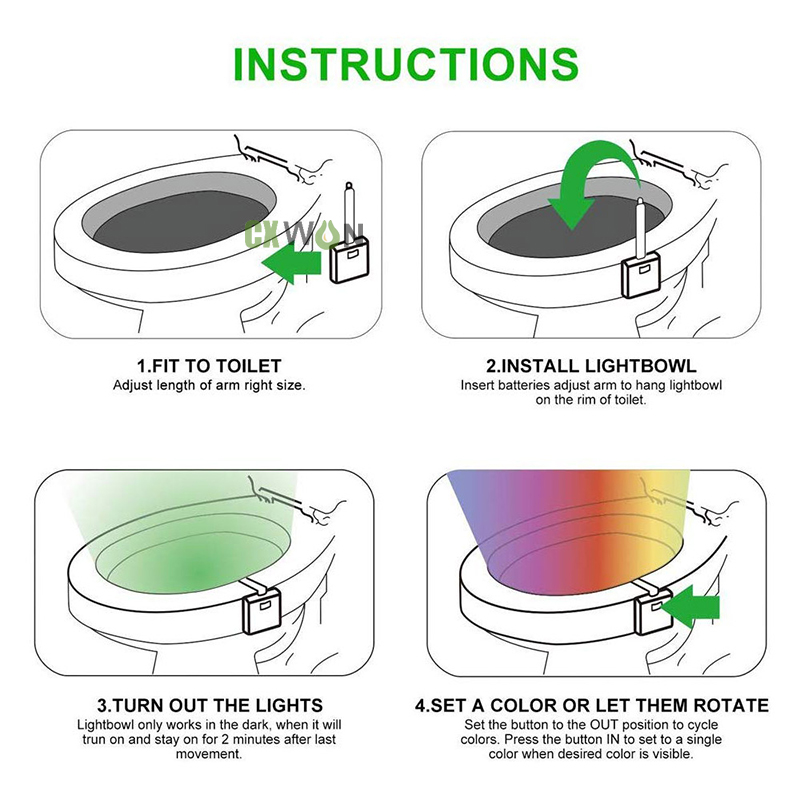 INSTRUCTIONS

CXWON

1.FIT TO TOILET
Adjust length of arm right size.

2.INSTALL LIGHTBOWL
Insert batteries adjust arm to hang lightbowl on the rim of toilet.

3.TURN OUT THE LIGHTS
Lightbowl only works in the dark, when it will trun on and stay on for 2 minutes after last movement.

4.SET A COLOR OR LET THEM ROTATE
Set the button to the OUT position to cycle colors. Press the button IN to set to a single color when desired color is visible.