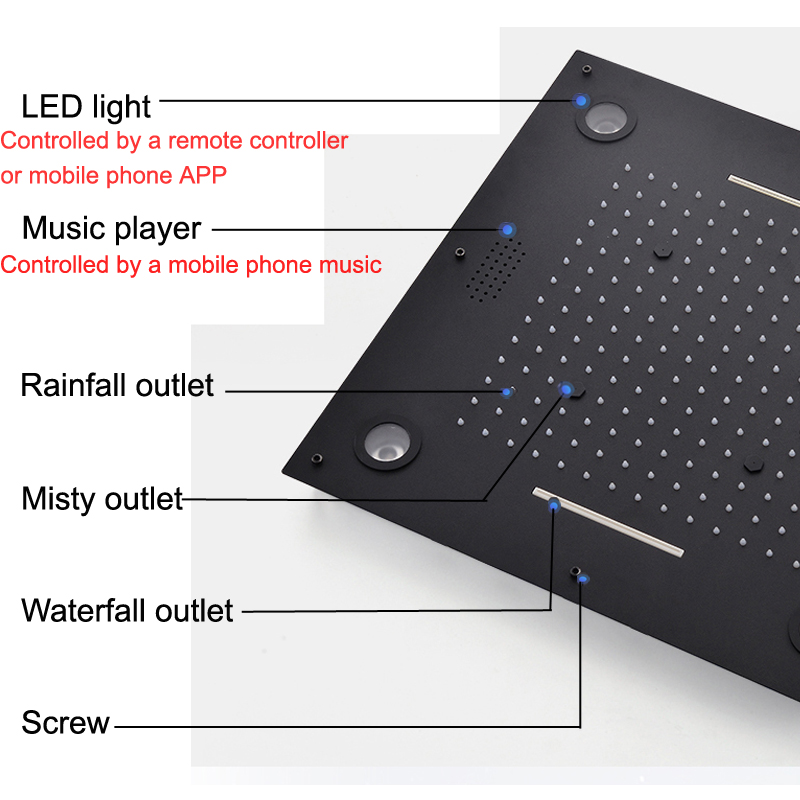 LED light
Controlled by a remote controller or mobile phone APP

Music player
Controlled by a mobile phone music

Rainfall outlet

Misty outlet

Waterfall outlet

Screw