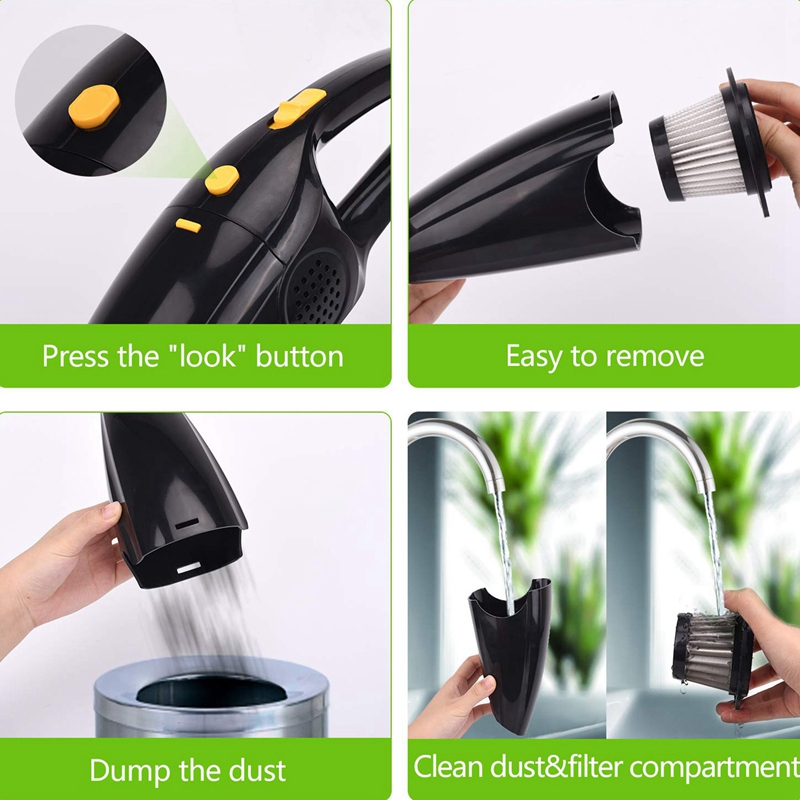 Press the "look" button

Easy to remove

Dump the dust

Clean dust&filter compartment