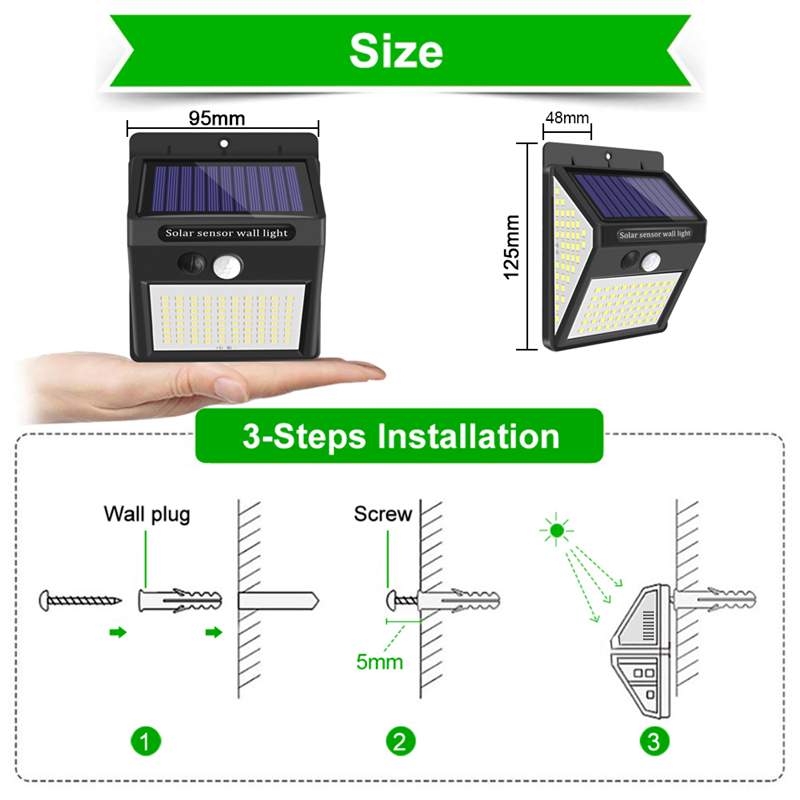 Size

95mm

Solar sensor wall light

48mm

125mm

Solar sensor wall light

3-Steps Installation

Wall plug

Screw

5mm

1

2

3