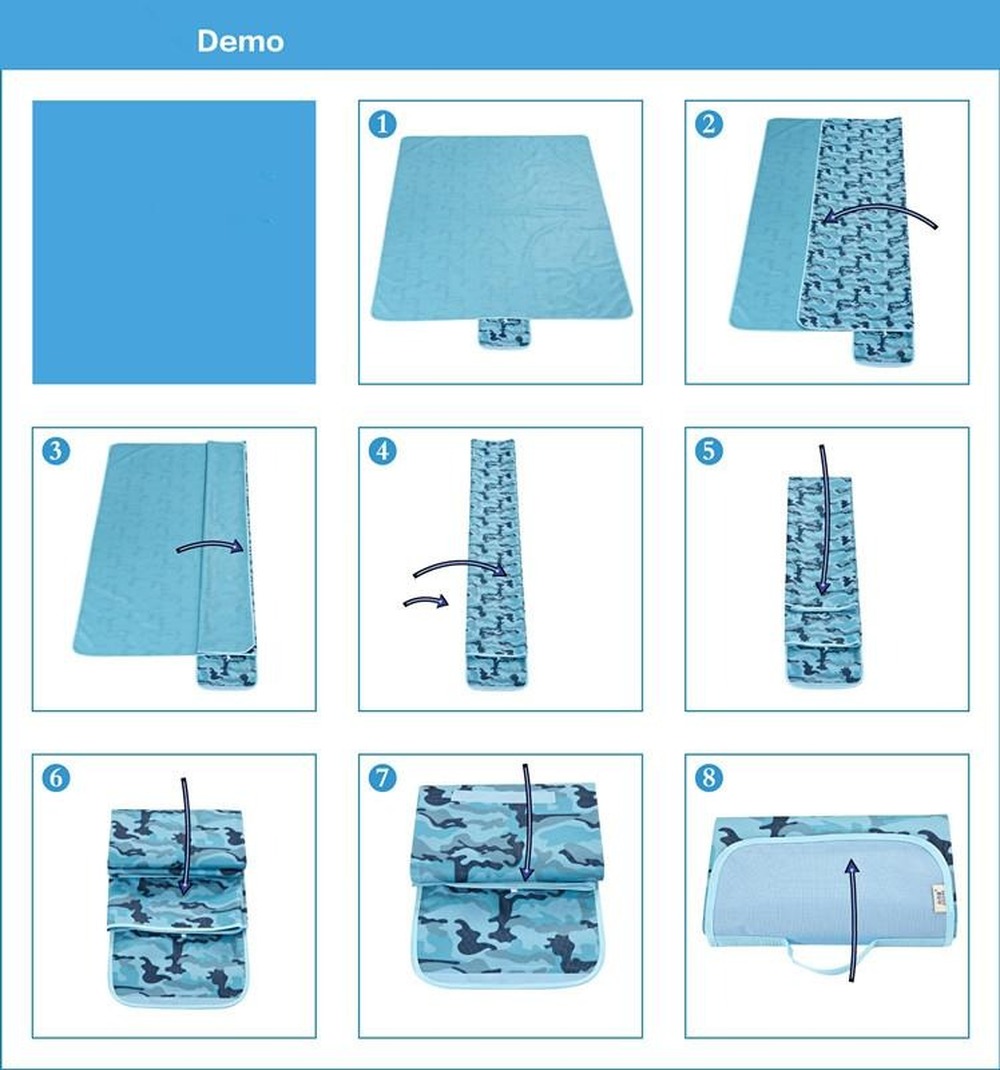 Demo

1

2

3

4

5

6

7

8