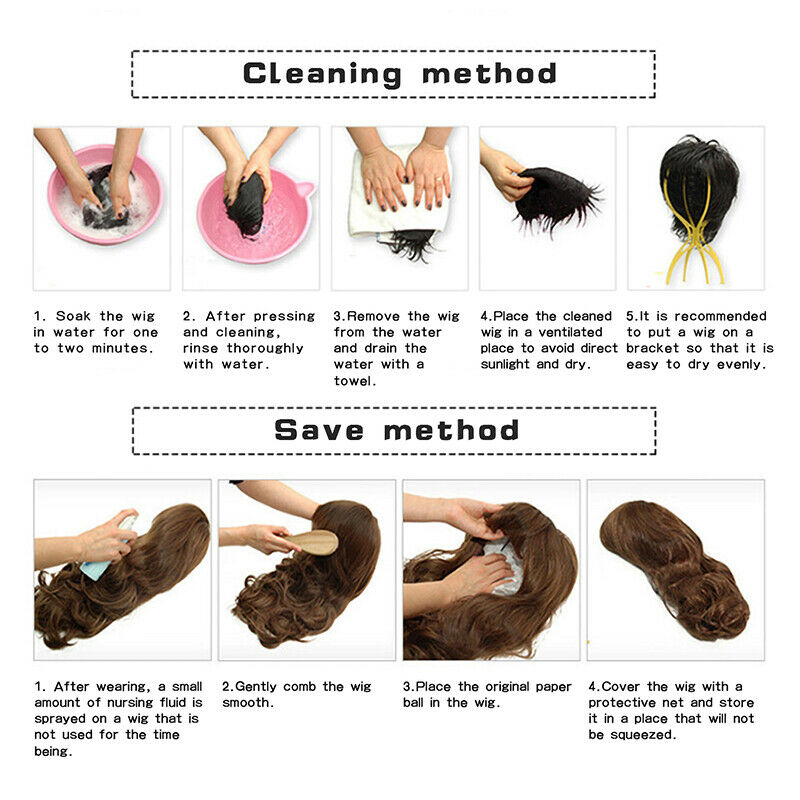 Cleaning method

1. Soak the wig in water for one to two minutes.

2. After pressing and cleaning, rinse thoroughly with water.

3.Remove the wig from the water and drain the water with a towel.

4.Place the cleaned wig in a ventilated place to avoid direct sunlight and dry.

5.It is recommended to put a wig on a bracket so that it is easy to dry evenly.

Save method

1. After wearing, a small amount of nursing fluid is sprayed on a wig that is not used for the time being.

2.Gently comb the wig smooth.

3.Place the original paper ball in the wig.

4.Cover the wig with a protective net and store it in a place that will not be squeezed.