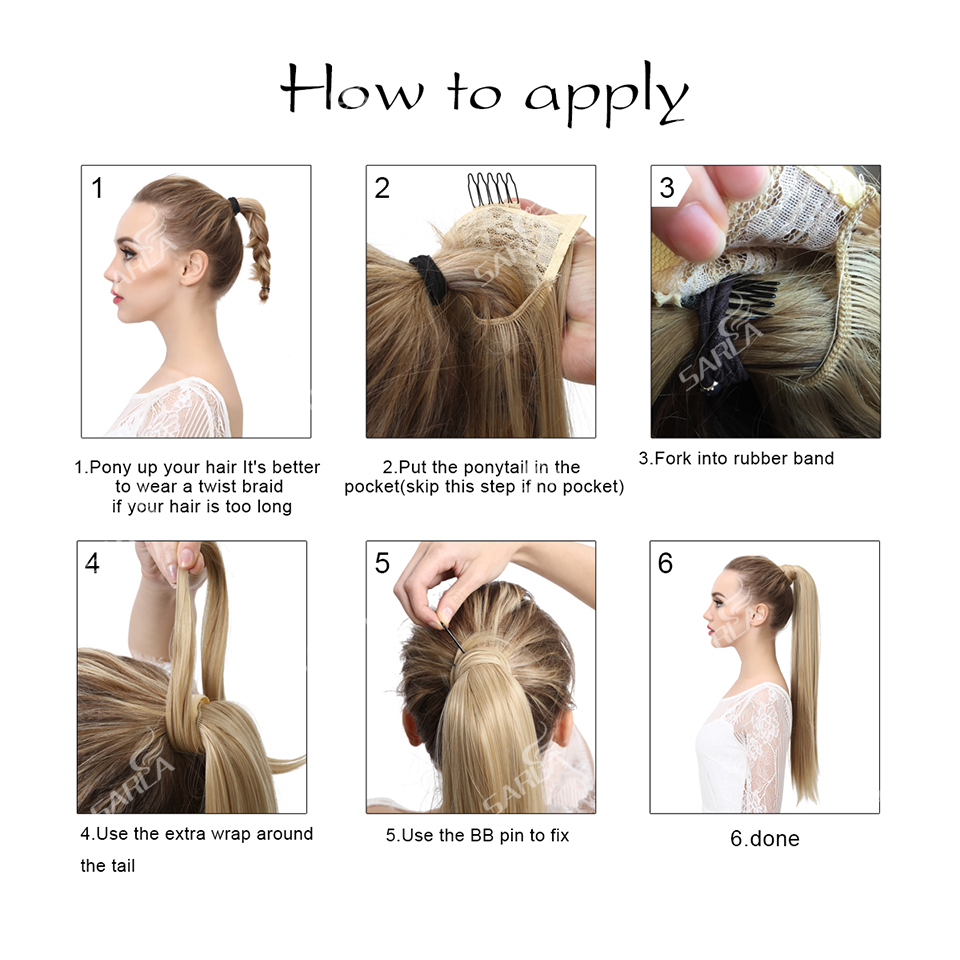 How to apply

1

SARLA

1.Pony up your hair It's better to wear a twist braid if your hair is too long

2

SARLA

2.Put the ponytail in the pocket(skip this step if no pocket)

3

SARLA

3.Fork into rubber band

4

SARLA

4.Use the extra wrap around the tail

5

SARLA

5.Use the BB pin to fix

6

SARLA

6.done