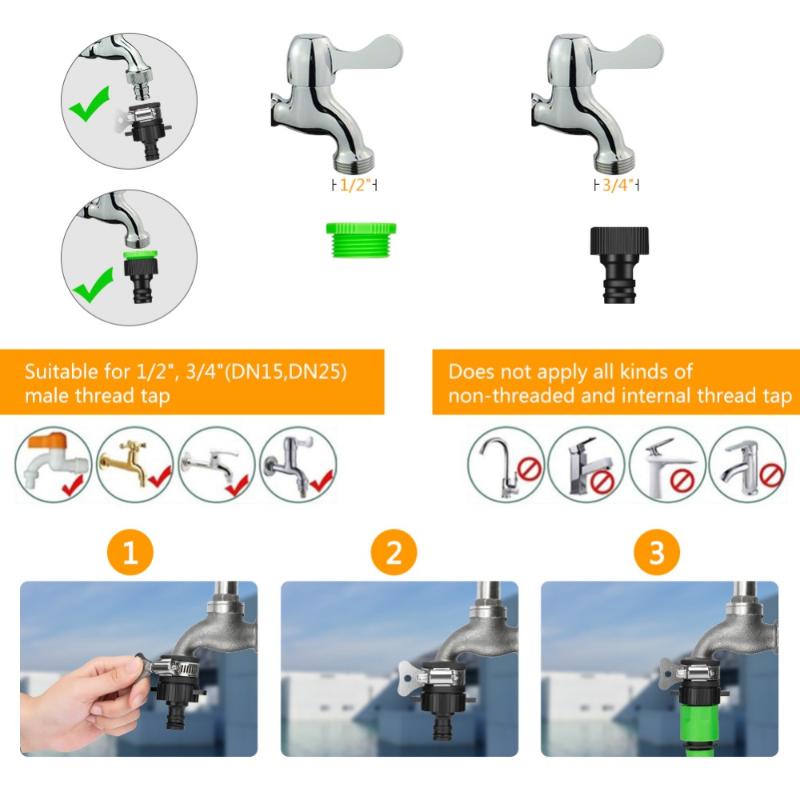 1/2"

3/4"

Suitable for 1/2", 3/4"(DN15,DN25) male thread tap

Does not apply all kinds of non-threaded and internal thread tap

1

2

3