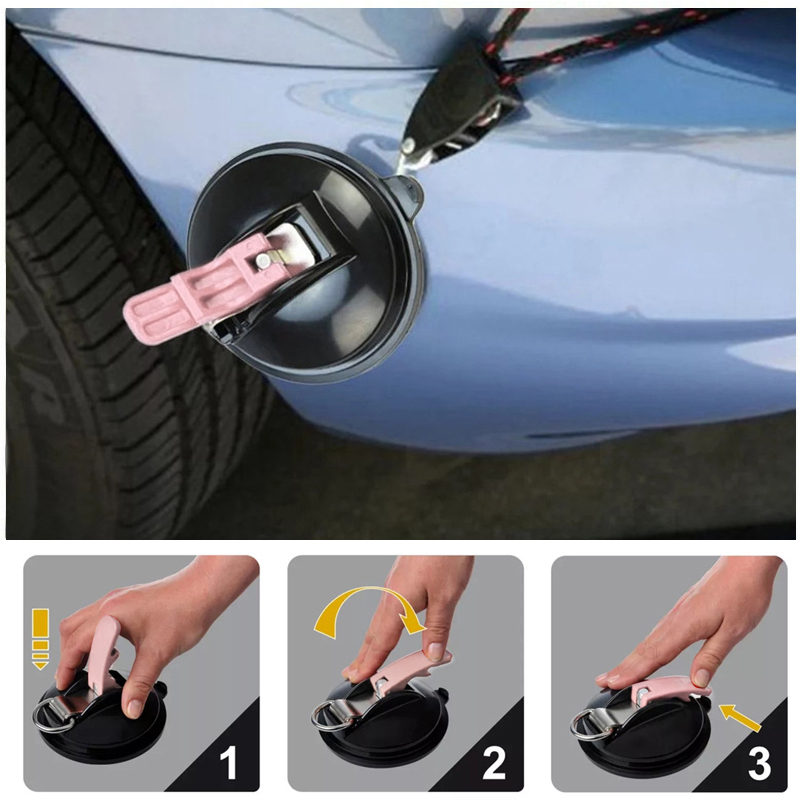 1

2

3