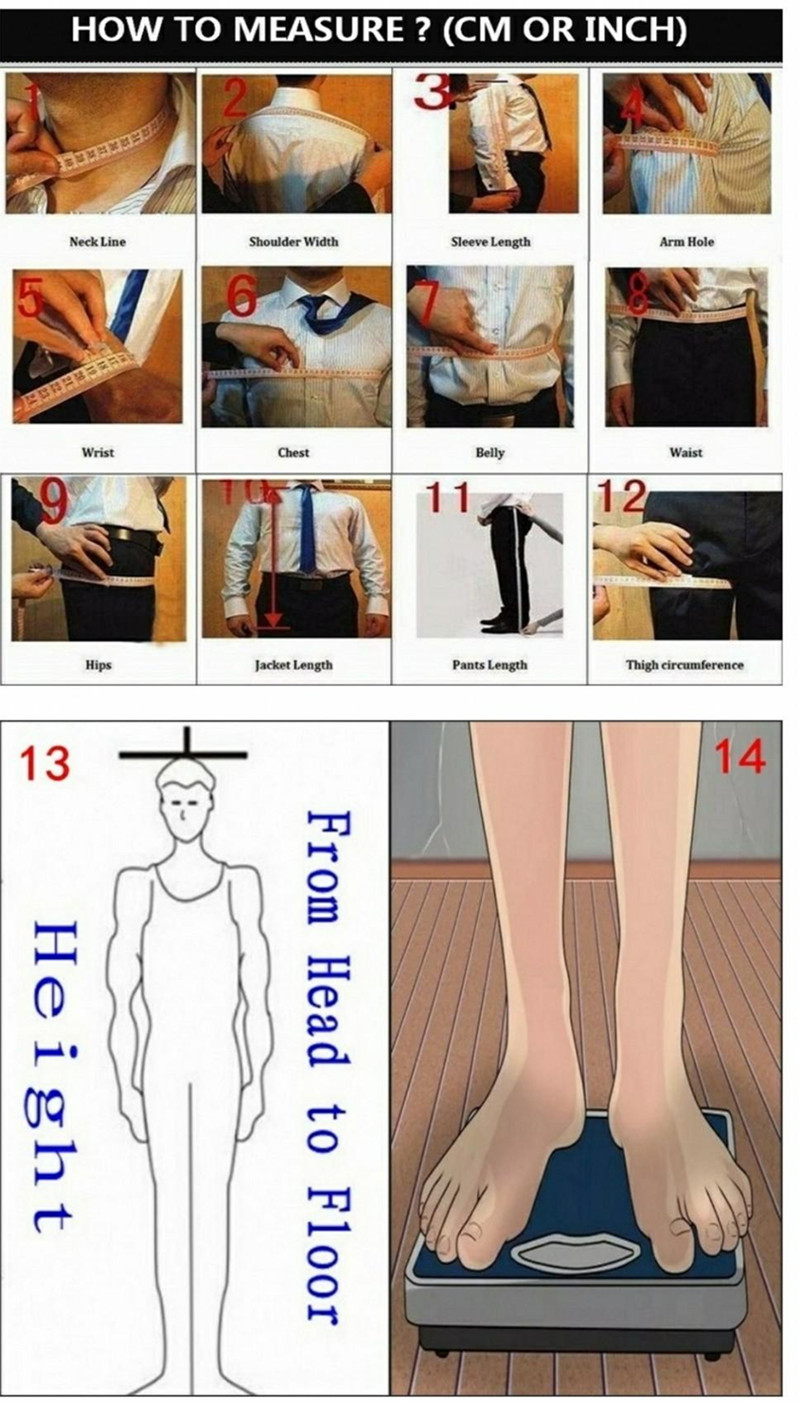 HOW TO MEASURE ? (CM OR INCH)

1
Neck Line

2
Shoulder Width

3
Sleeve Length

4
Arm Hole

5
Wrist

6
Chest

7
Belly

8
Waist

9
Hips

10
Jacket Length

11
Pants Length

12
Thigh circumference

13
Height
From Head to Floor

14