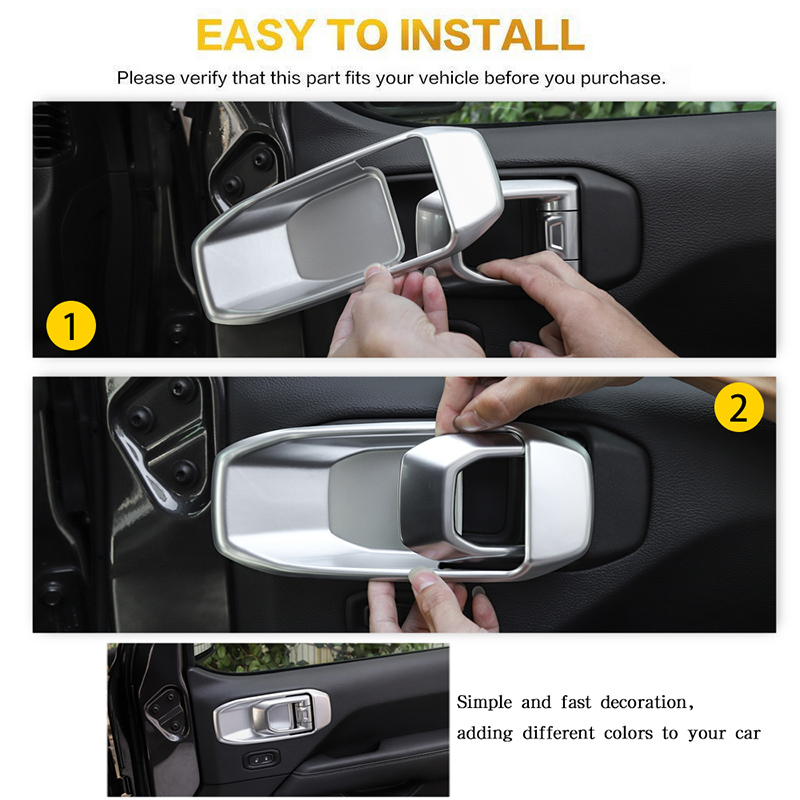 EASY TO INSTALL

Please verify that this part fits your vehicle before you purchase.

1

2

Simple and fast decoration, adding different colors to your car