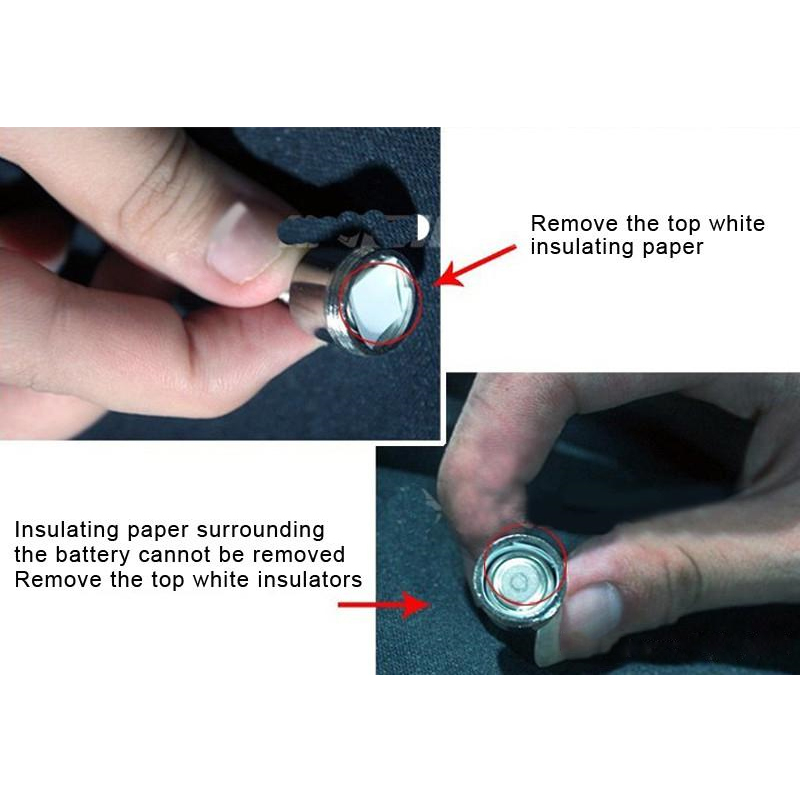 Remove the top white insulating paper

Insulating paper surrounding the battery cannot be removed
Remove the top white insulators