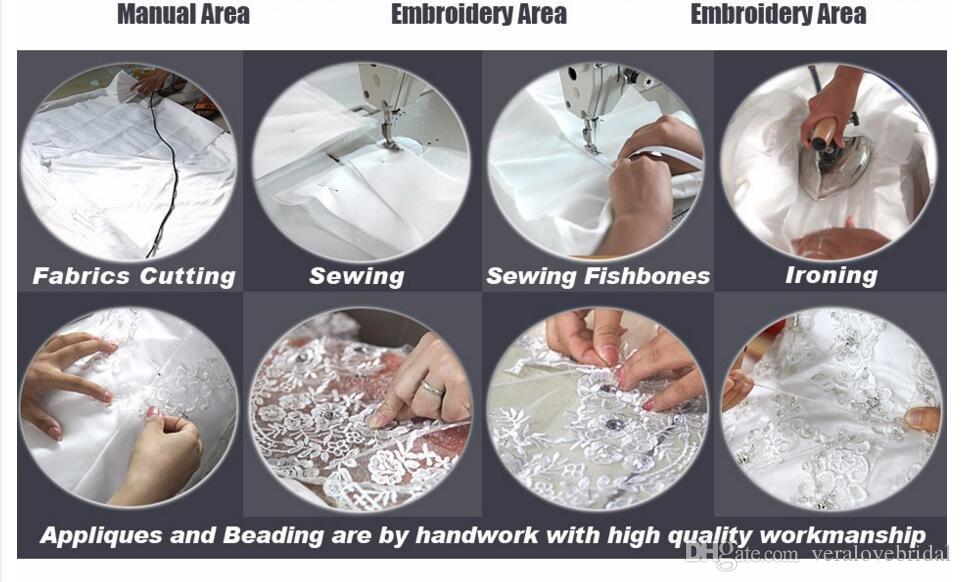 Manual Area Embroidery Area Embroidery Area

Fabrics Cutting Sewing Sewing Fishbones Ironing

Appliques and Beading are by handwork with high quality workmanship

DHgate.com veralovebridal