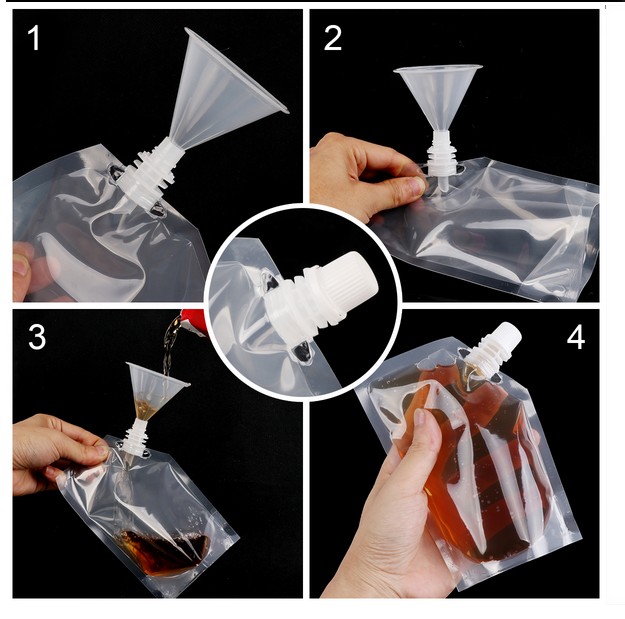 1
2
3
4