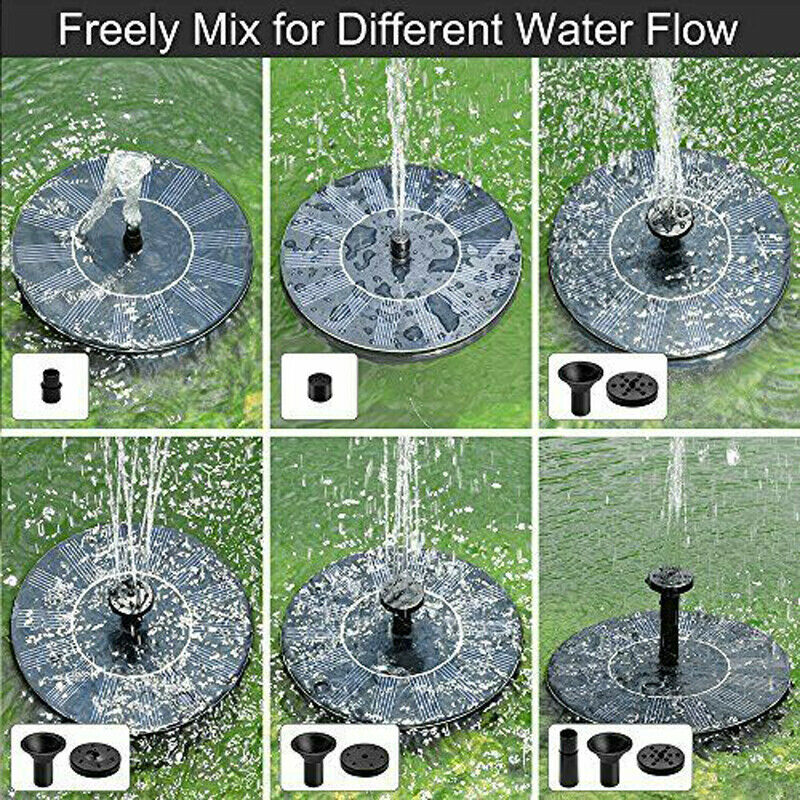 Freely Mix for Different Water Flow