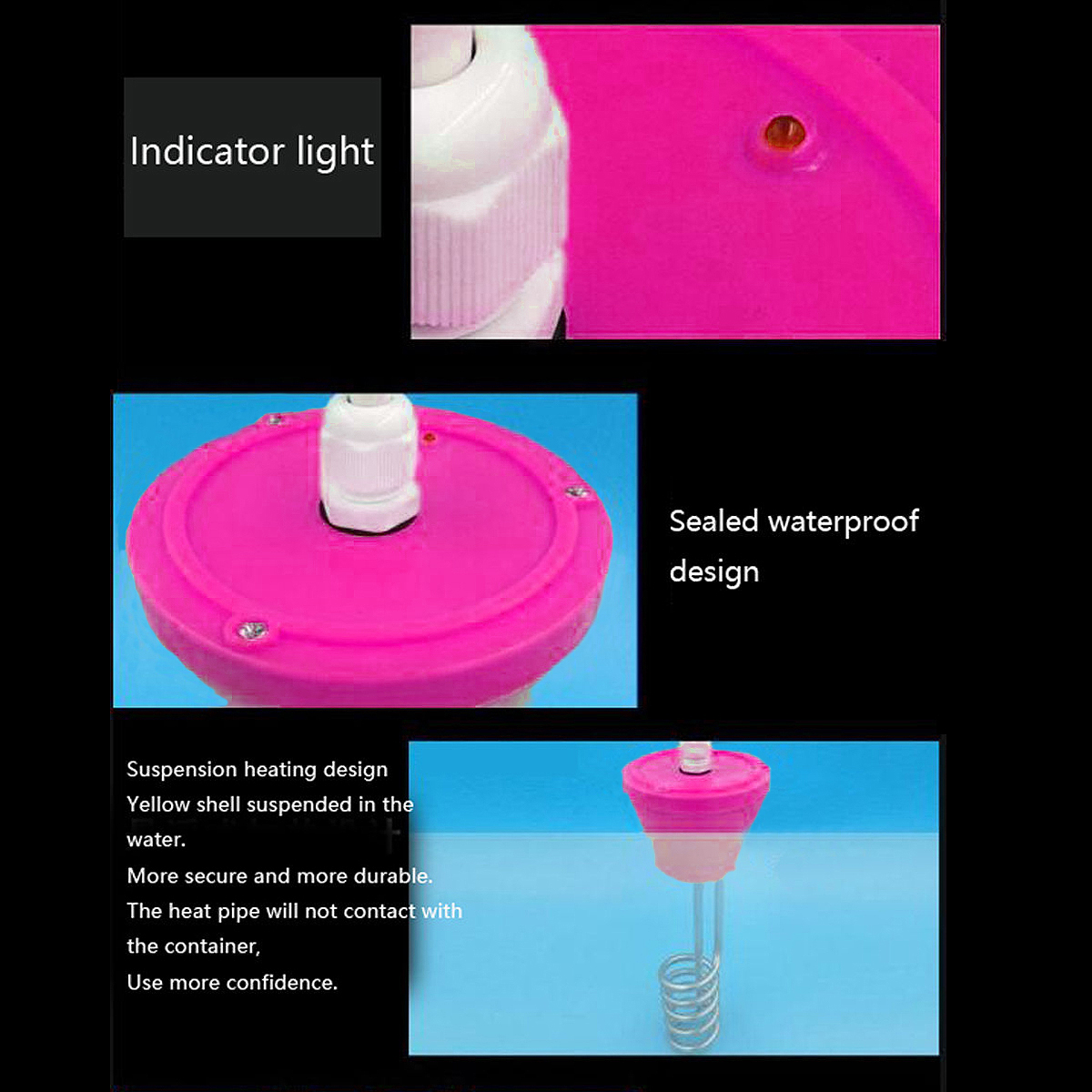 Indicator light

Sealed waterproof design

Suspension heating design
Yellow shell suspended in the water.
More secure and more durable.
The heat pipe will not contact with the container,
Use more confidence.