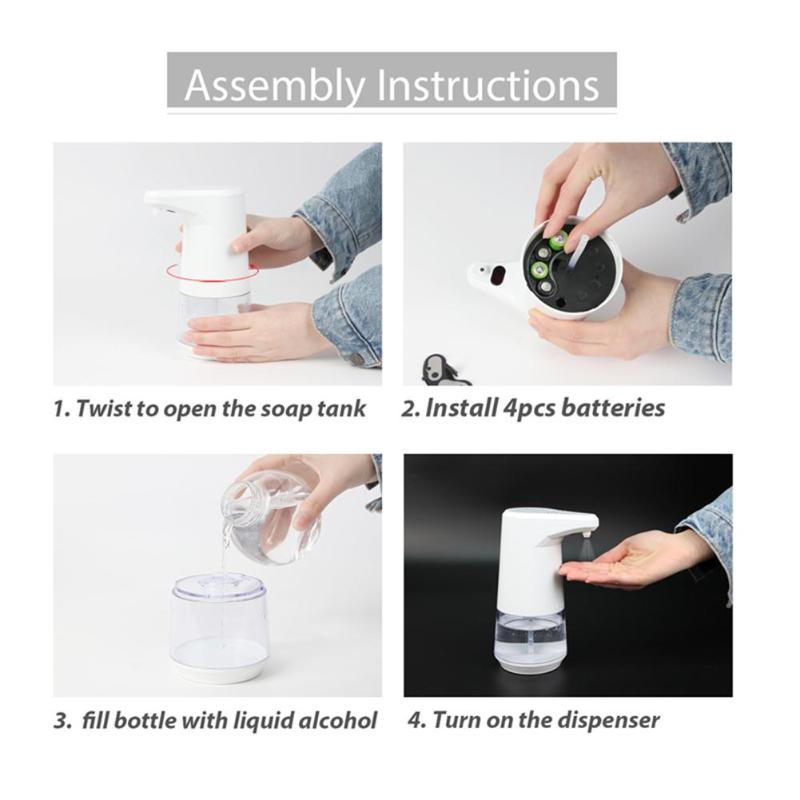 Assembly Instructions

1. Twist to open the soap tank

2. Install 4pcs batteries

3. fill bottle with liquid alcohol

4. Turn on the dispenser